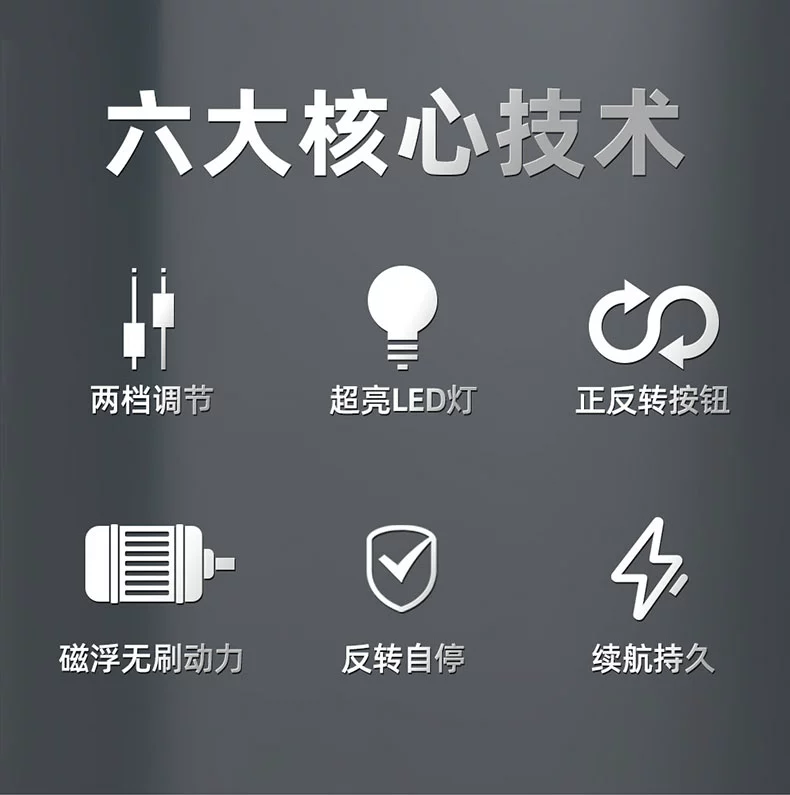 六大核心技术

两档调节

超亮LED灯

正反转按钮

磁浮无刷动力

反转自停

续航持久