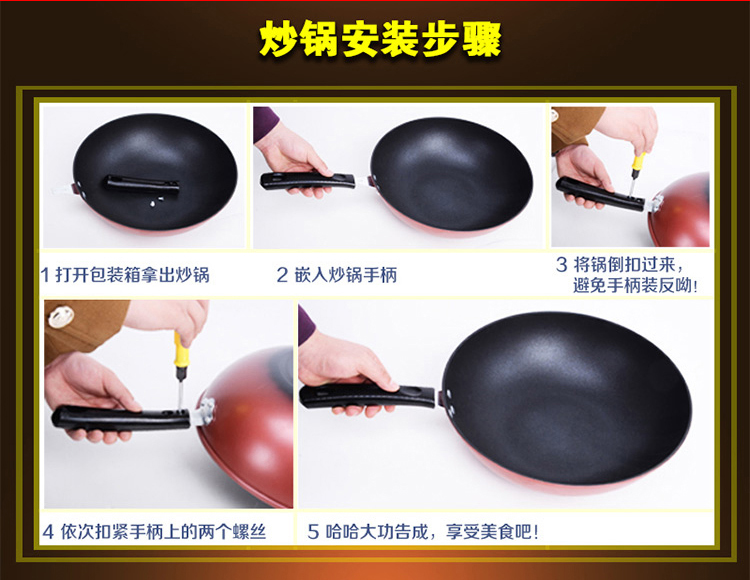 炒锅安装步骤

1 打开包装箱拿出炒锅

2 嵌入炒锅手柄

3 将锅倒扣过来，避免手柄装反呦!

4 依次扣紧手柄上的两个螺丝

5 哈哈大功告成，享受美食吧!