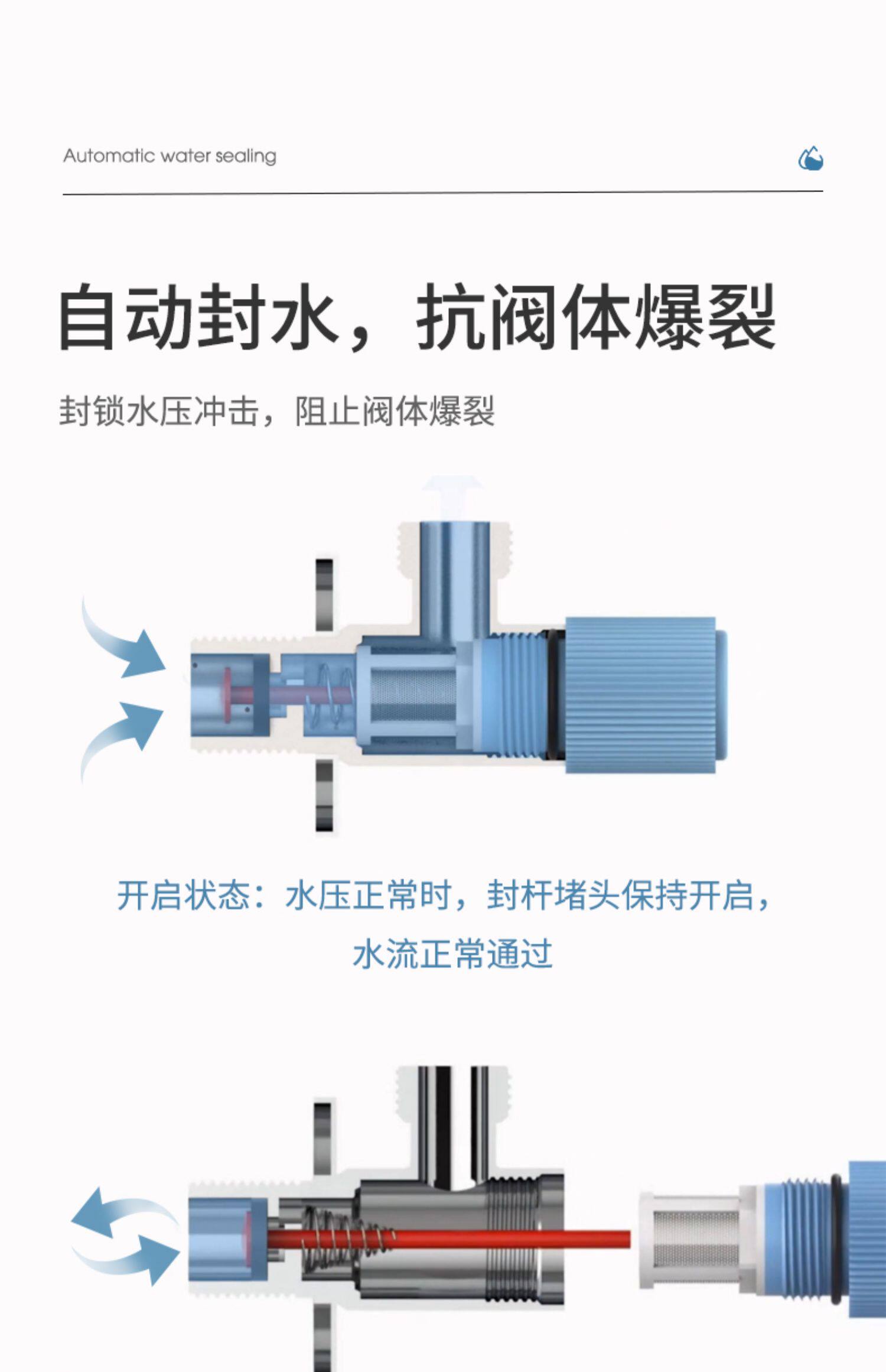 Automatic water sealing

自动封水，抗阀体爆裂

封锁水压冲击，阻止阀体爆裂

开启状态：水压正常时，封杆堵头保持开启，水流正常通过