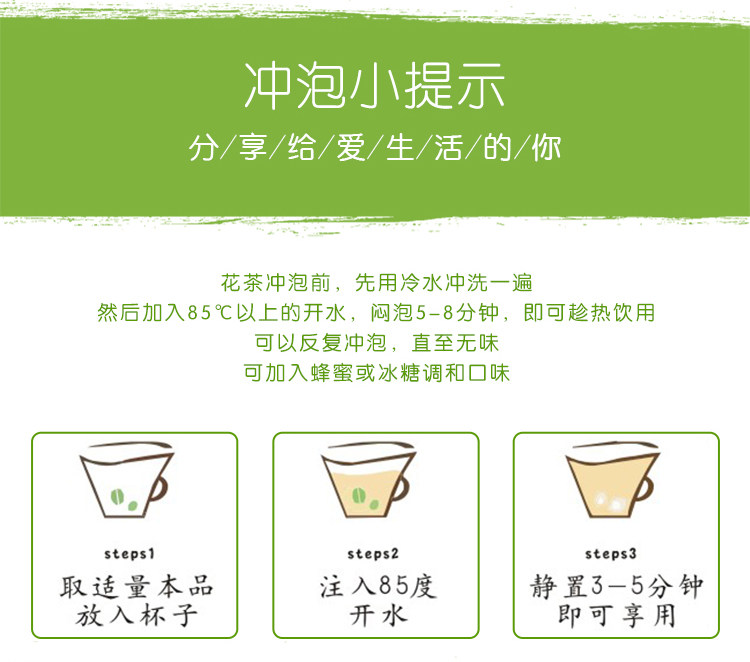 冲泡小提示
分/享/给/爱/生/活/的/你

花茶冲泡前，先用冷水冲洗一遍
然后加入85℃以上的开水，闷泡5-8分钟，即可趁热饮用
可以反复冲泡，直至无味
可加入蜂蜜或冰糖调和口味

steps1
取适量本品
放入杯子

steps2
注入85度
开水

steps3
静置3-5分钟
即可享用