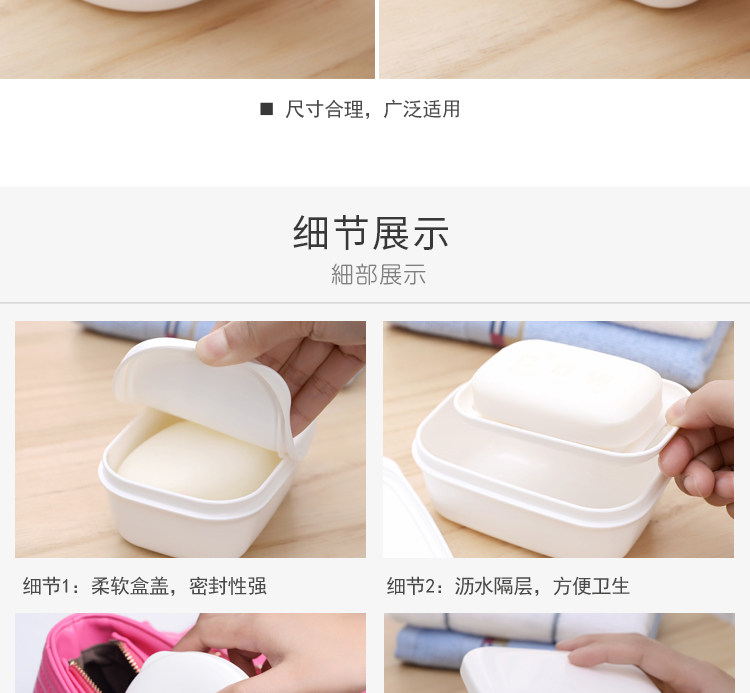 ■ 尺寸合理，广泛适用

细节展示
細部展示

细节1：柔软盒盖，密封性强

细节2：沥水隔层，方便卫生