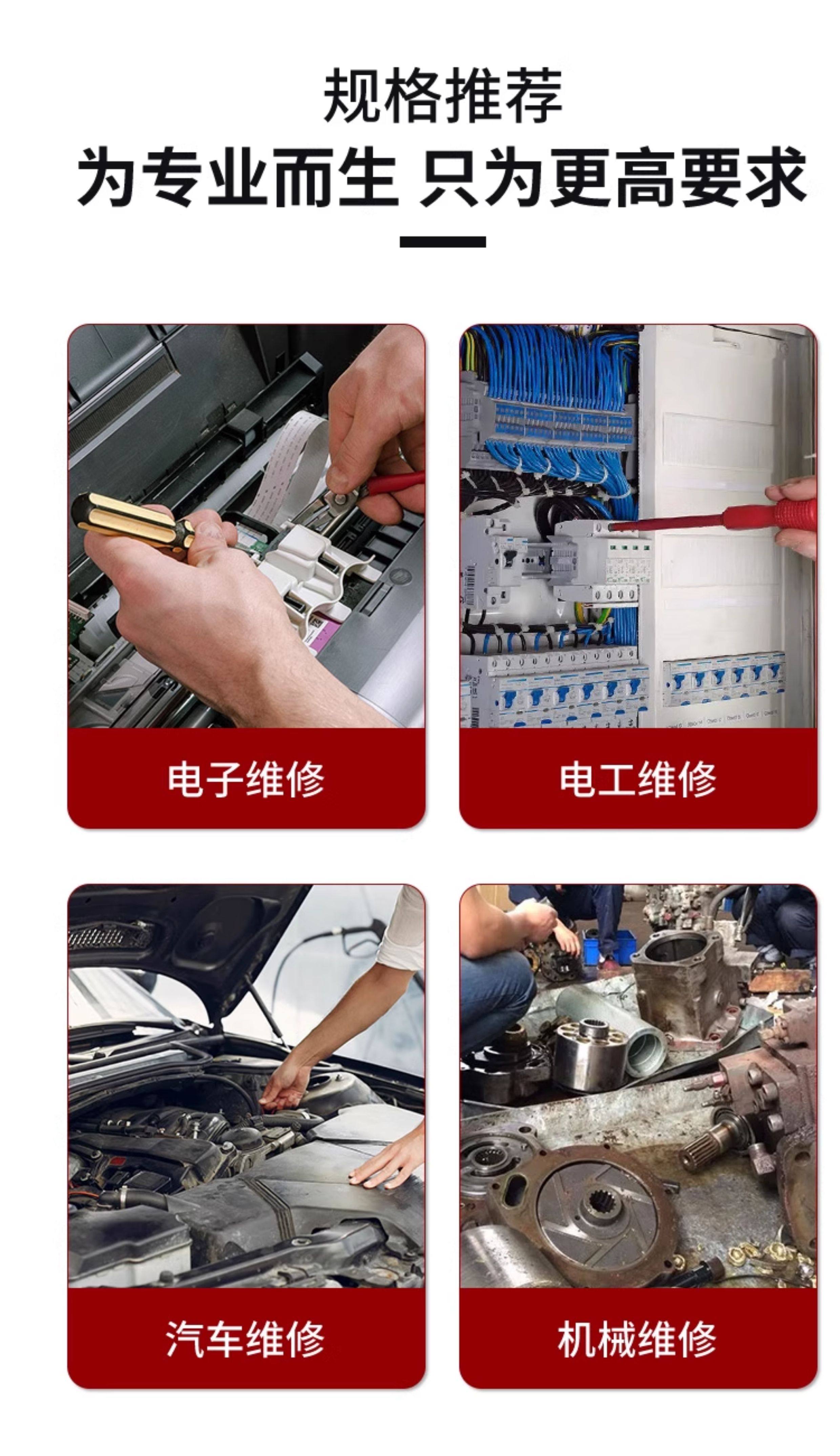 规格推荐

为专业而生 只为更高要求

电子维修

电工维修

汽车维修

机械维修