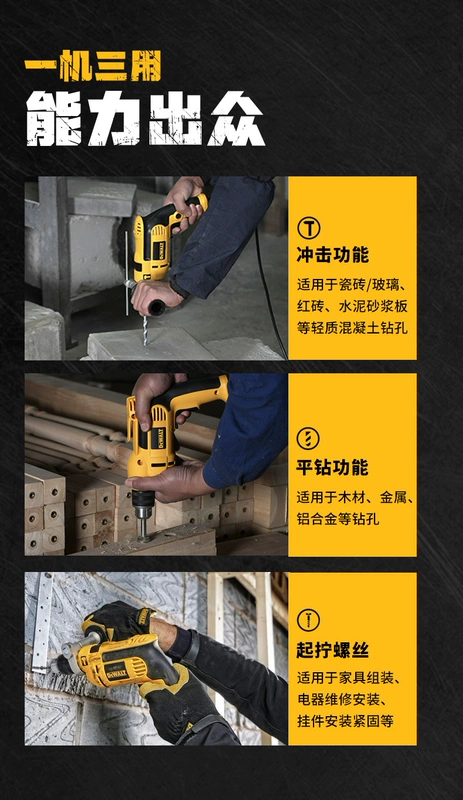 一机三用
能力出众

DEWALT

冲击功能
适用于瓷砖/玻璃、红砖、水泥砂浆板等轻质混凝土钻孔

DEWALT

平钻功能
适用于木材、金属、铝合金等钻孔

DEWALT

起拧螺丝
适用于家具组装、电器维修安装、挂件安装紧固等