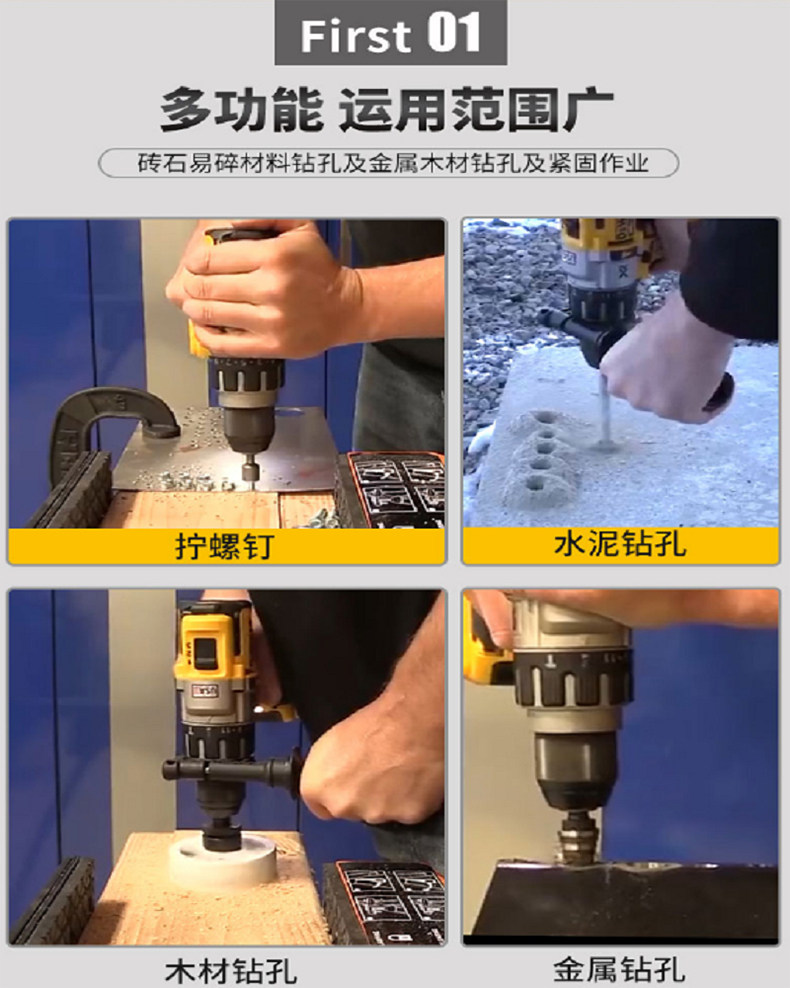 First 01

多功能 运用范围广

砖石易碎材料钻孔及金属木材钻孔及紧固作业

拧螺钉

水泥钻孔

木材钻孔

金属钻孔