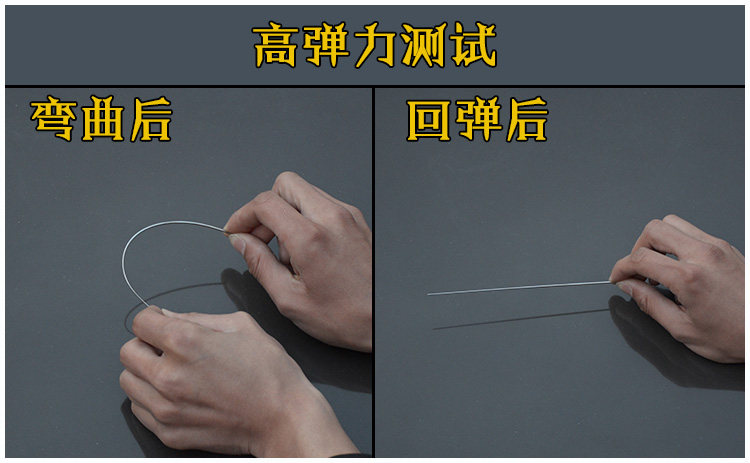 高弹力测试

弯曲后

回弹后