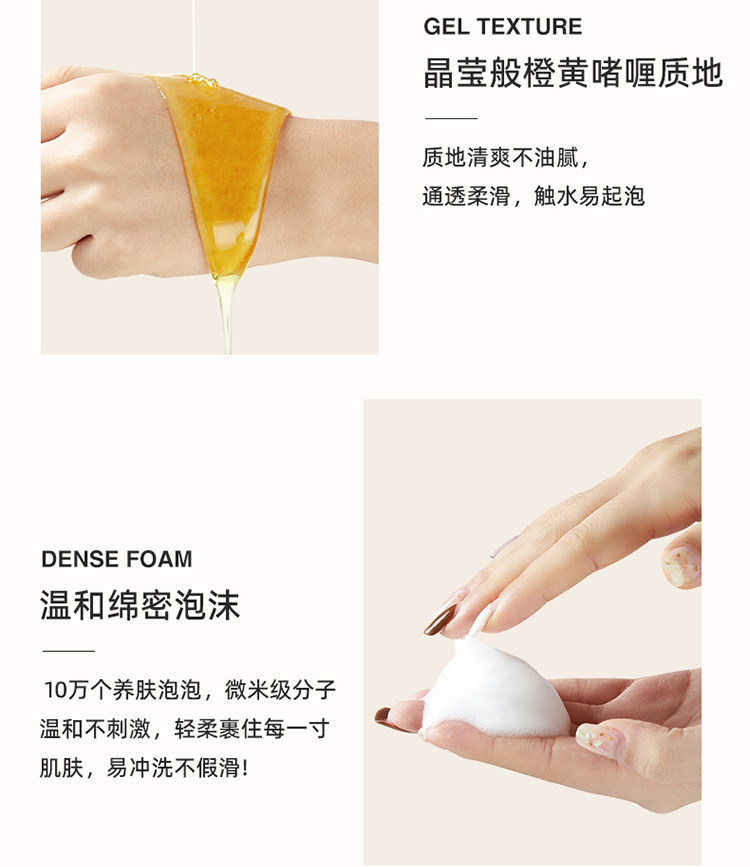 GEL TEXTURE

晶莹般橙黄啫喱质地

质地清爽不油腻，
通透柔滑，触水易起泡

DENSE FOAM

温和绵密泡沫

10万个养肤泡泡，微米级分子
温和不刺激，轻柔裹住每一寸
肌肤，易冲洗不假滑!