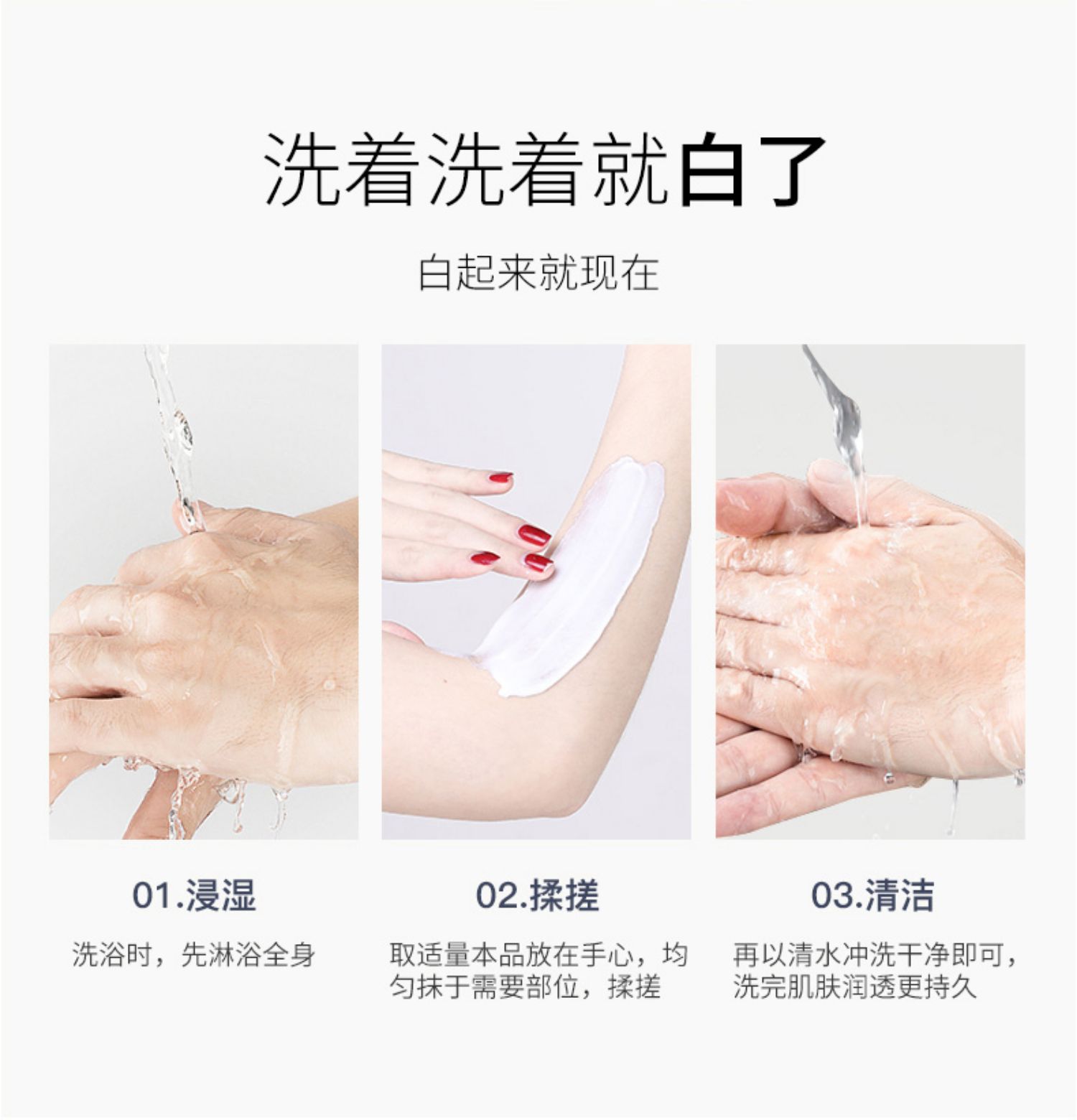 洗着洗着就白了

白起来就现在

01.浸湿

洗浴时，先淋浴全身

02.揉搓

取适量本品放在手心，均匀抹于需要部位，揉搓

03.清洁

再以清水冲洗干净即可，洗完肌肤润透更持久