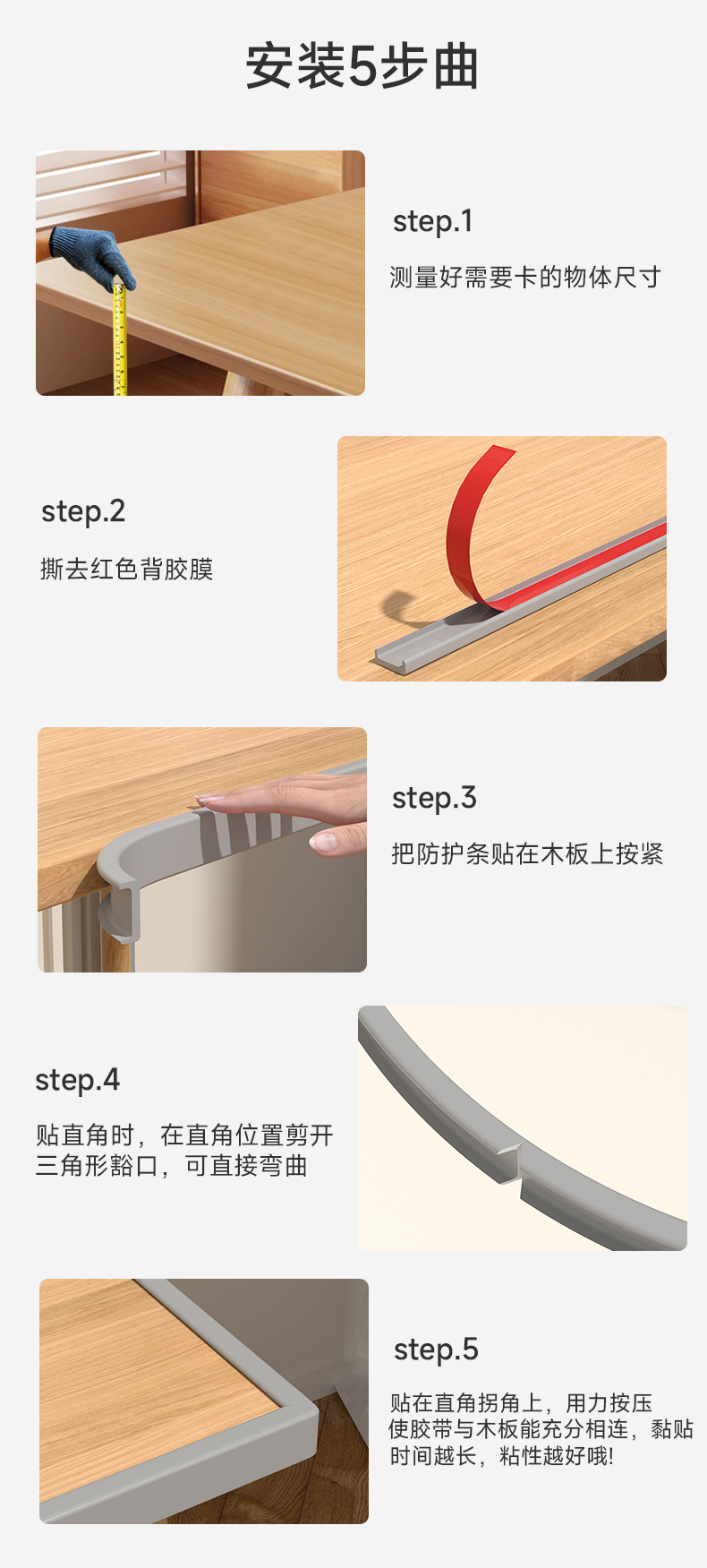 安装5步曲

step.1

测量好需要卡的物体尺寸

step.2

撕去红色背胶膜

step.3

把防护条贴在木板上按紧

step.4

贴直角时，在直角位置剪开三角形豁口，可直接弯曲

step.5

贴在直角拐角上，用力按压使胶带与木板能充分相连，黏贴时间越长，粘性越好哦!