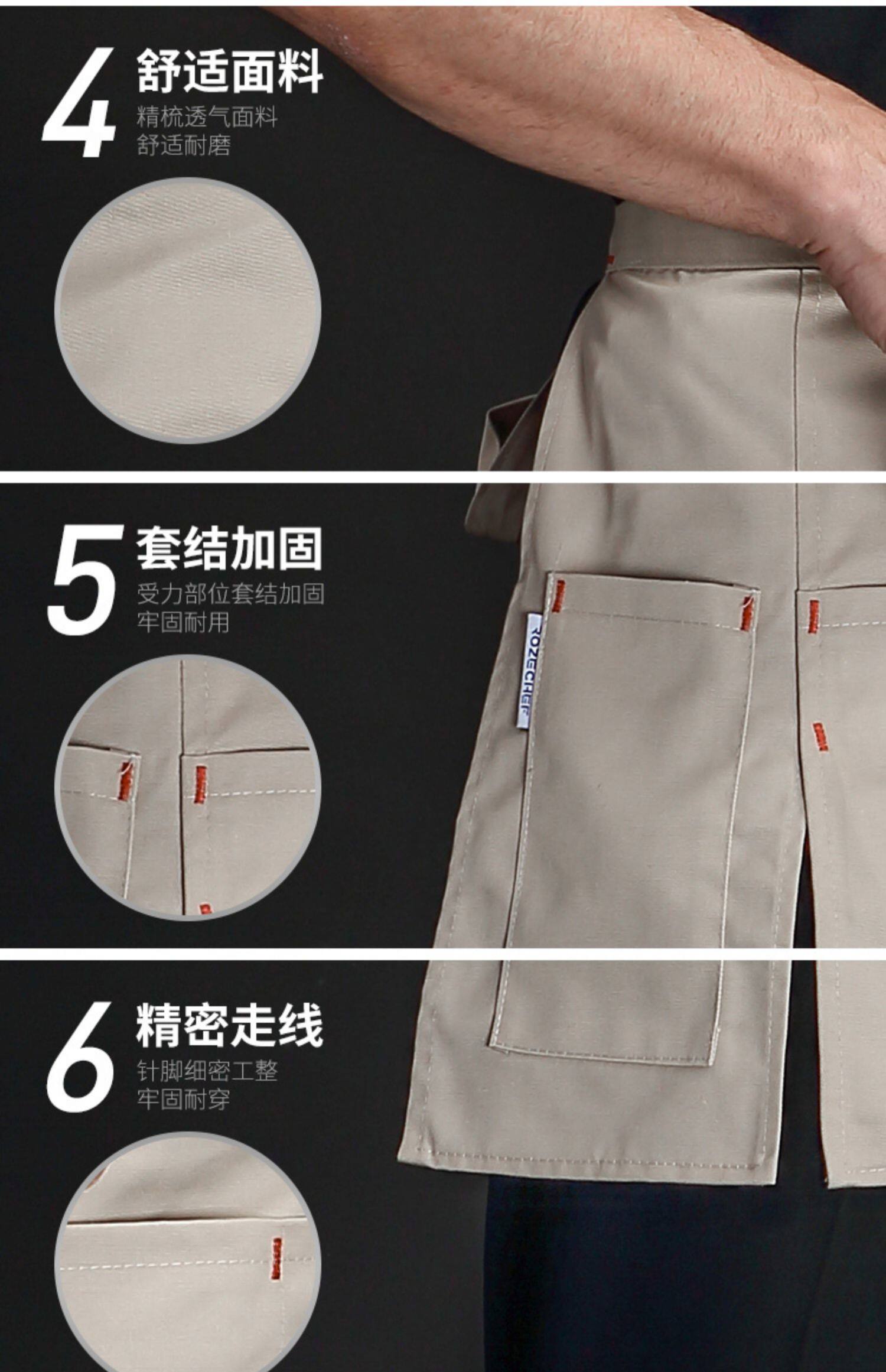 4 舒适面料
精梳透气面料
舒适耐磨

5 套结加固
受力部位套结加固
牢固耐用

ROZECHEF

6 精密走线
针脚细密工整
牢固耐穿