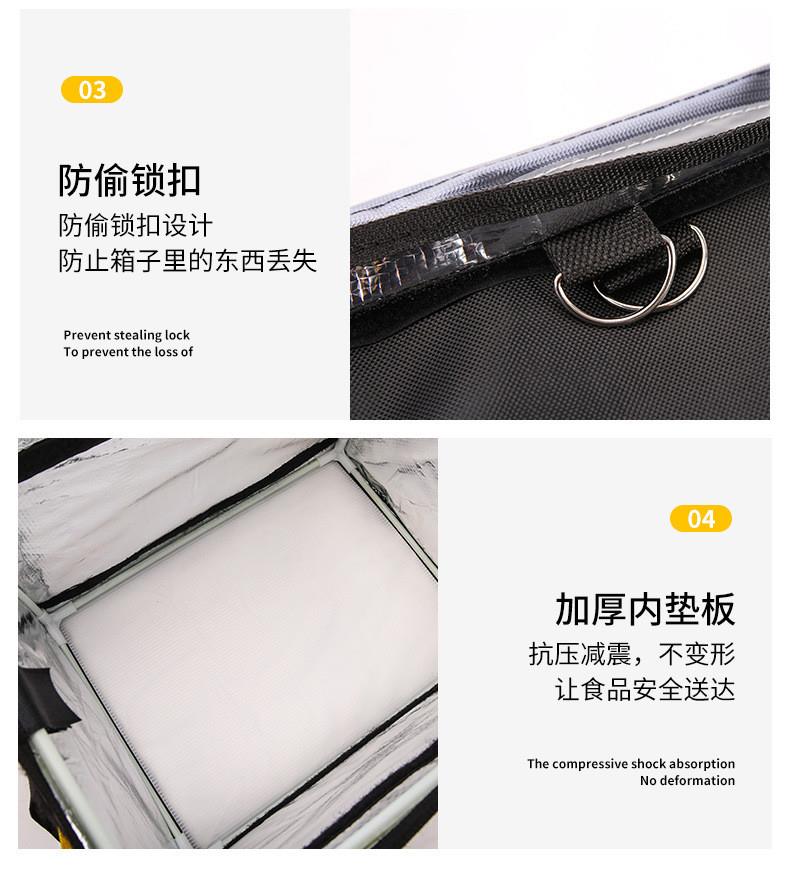 03

防偷锁扣

防偷锁扣设计
防止箱子里的东西丢失

Prevent stealing lock
To prevent the loss of

04

加厚内垫板

抗压减震，不变形
让食品安全送达

The compressive shock absorption
No deformation