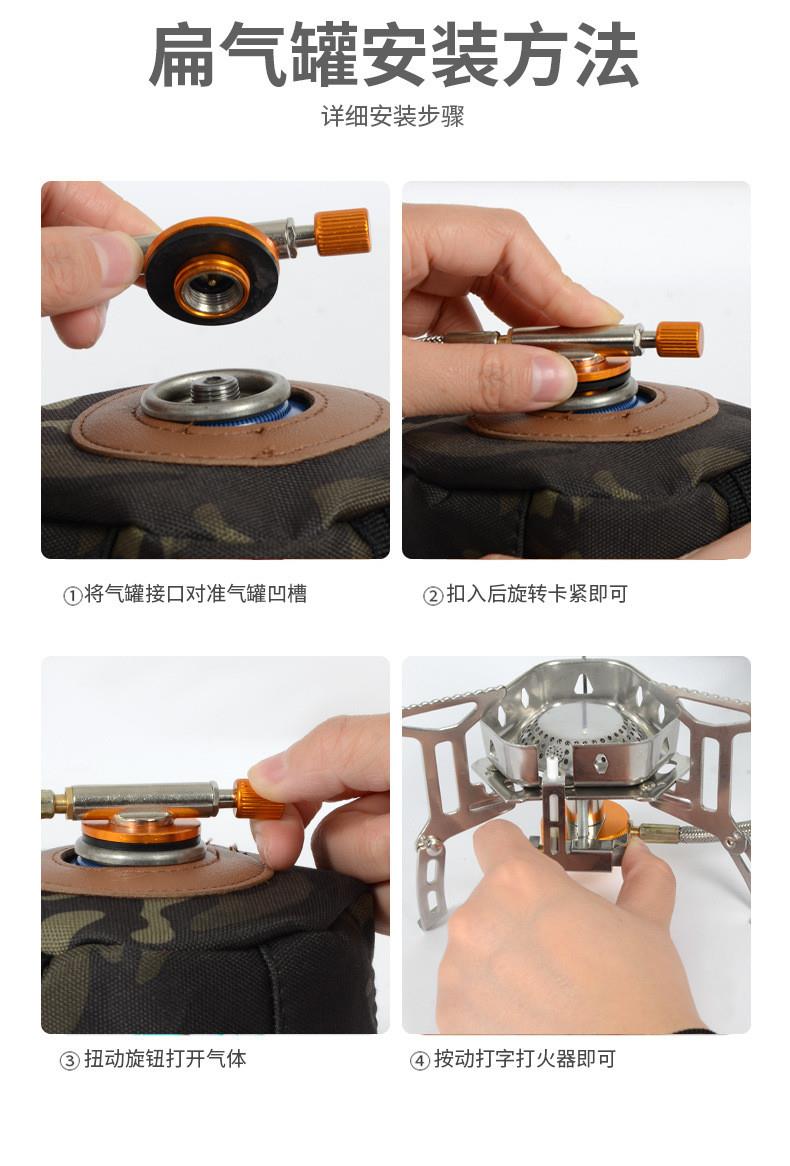 扁气罐安装方法

详细安装步骤

①将气罐接口对准气罐凹槽

②扣入后旋转卡紧即可

③扭动旋钮打开气体

④按动打字打火器即可