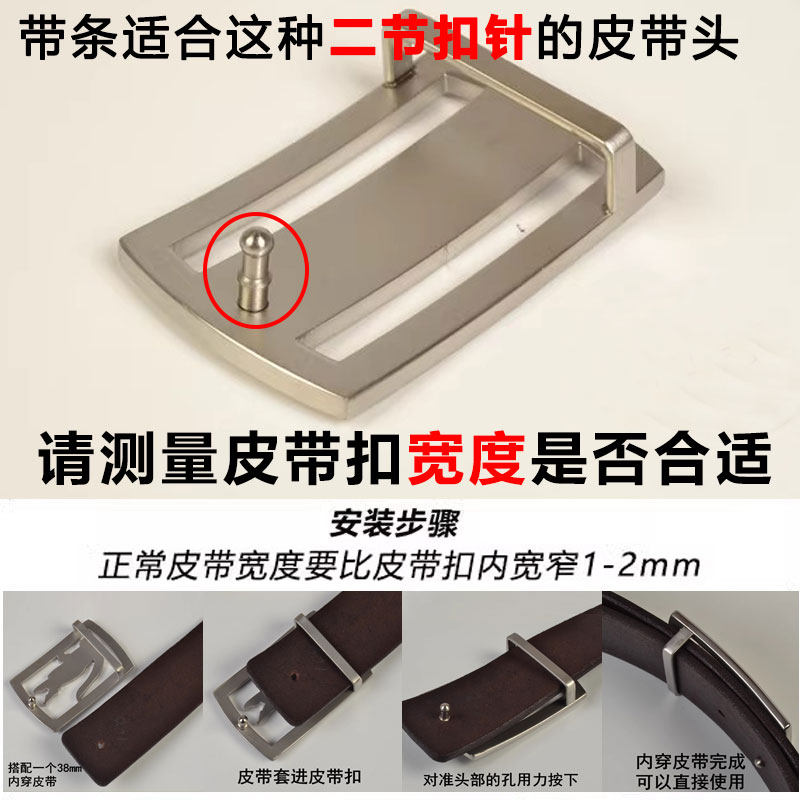 带条适合这种二节扣针的皮带头

请测量皮带扣宽度是否合适

安装步骤

正常皮带宽度要比皮带扣内宽窄1-2mm

搭配一个38mm内穿皮带

皮带套进皮带扣

对准头部的孔用力按下

内穿皮带完成可以直接使用