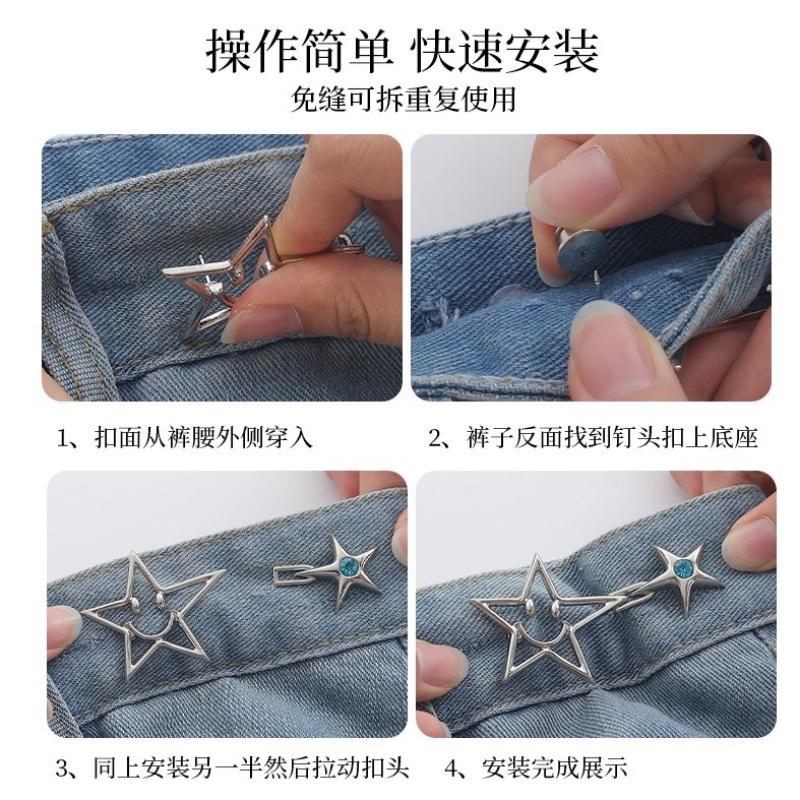 操作简单 快速安装
免缝可拆重复使用

1、扣面从裤腰外侧穿入

2、裤子反面找到钉头扣上底座

3、同上安装另一半然后拉动扣头

4、安装完成展示