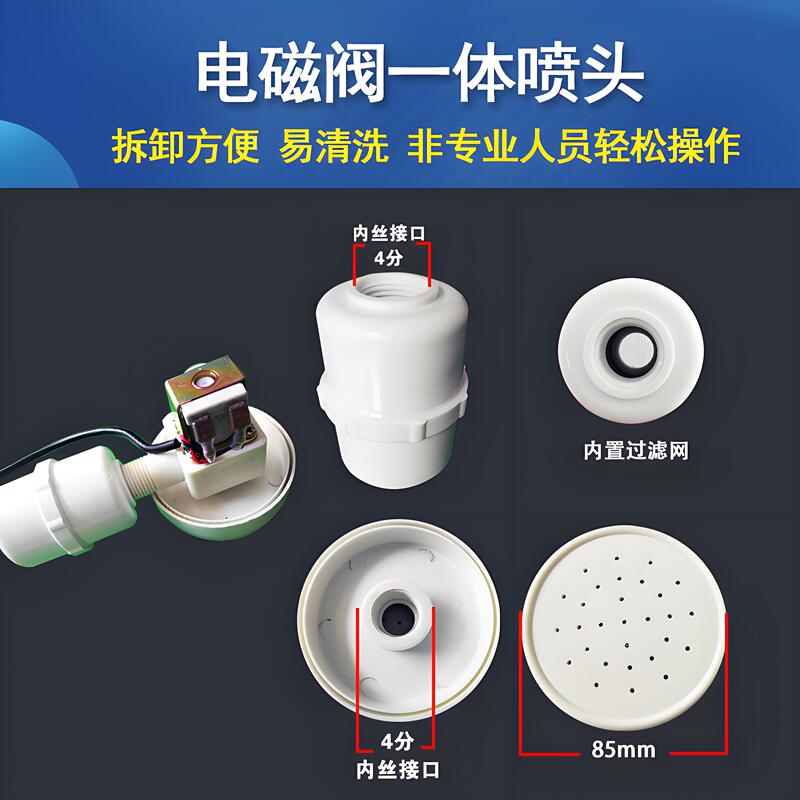 电磁阀一体喷头

拆卸方便 易清洗 非专业人员轻松操作

内丝接口
4分

内置过滤网

4分
内丝接口

85mm