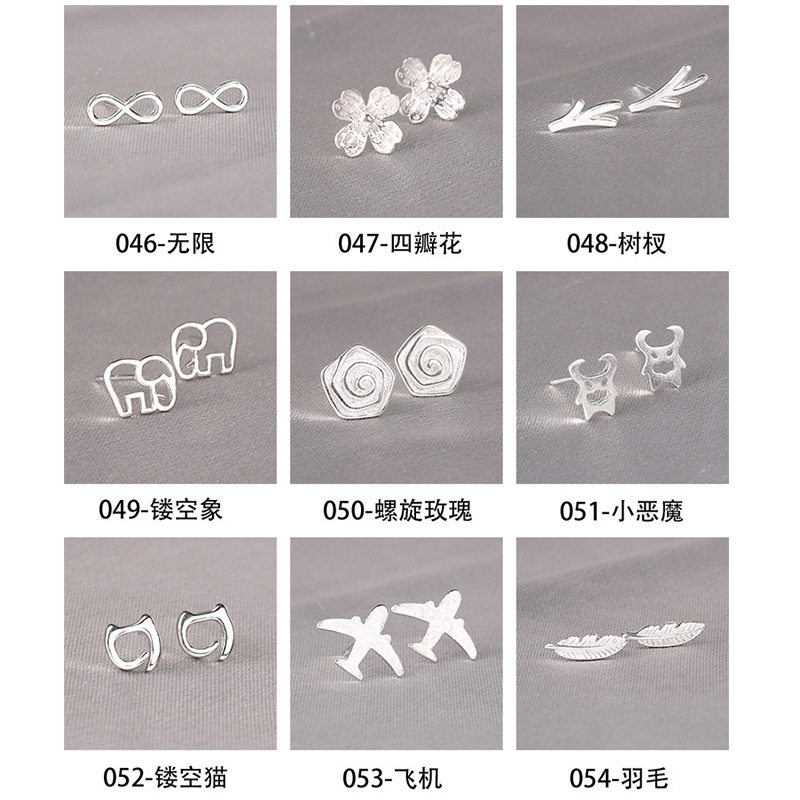 046-无限

047-四瓣花

048-树杈

049-镂空象

050-螺旋玫瑰

051-小恶魔

052-镂空猫

053-飞机

054-羽毛