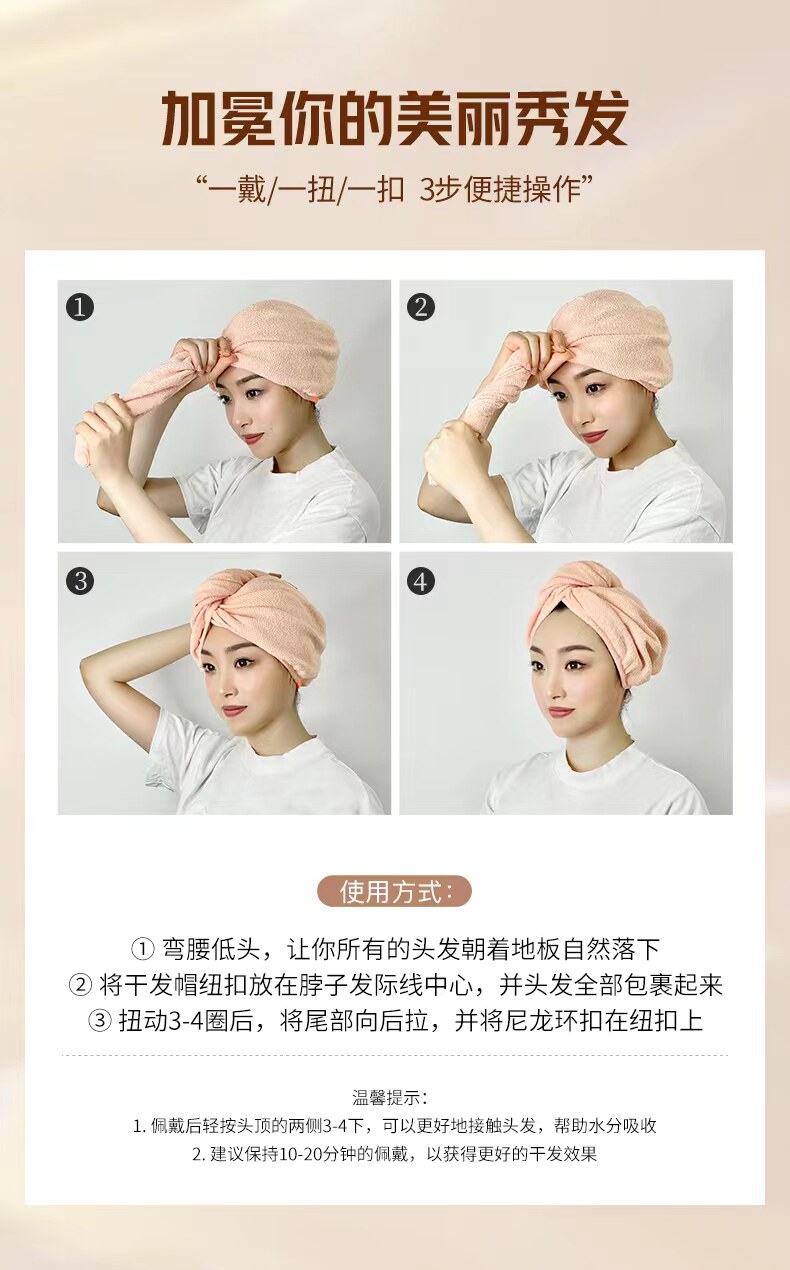 加冕你的美丽秀发

“一戴/一扭/一扣 3步便捷操作”

❶

❷

❸

❹

使用方式：

① 弯腰低头，让你所有的头发朝着地板自然落下
② 将干发帽纽扣放在脖子发际线中心，并头发全部包裹起来
③ 扭动3-4圈后，将尾部向后拉，并将尼龙环扣在纽扣上

温馨提示：
1. 佩戴后轻按头顶的两侧3-4下，可以更好地接触头发，帮助水分吸收
2. 建议保持10-20分钟的佩戴，以获得更好的干发效果