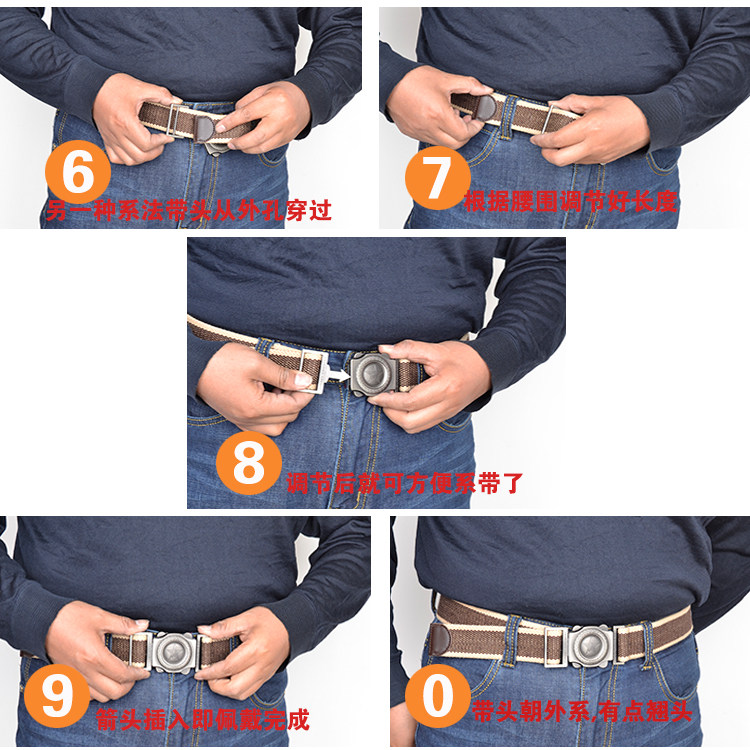 6
另一种系法带头从外孔穿过

7
根据腰围调节好长度

8
调节后就可方便系带了

9
箭头插入即佩戴完成

0
带头朝外系,有点翘头