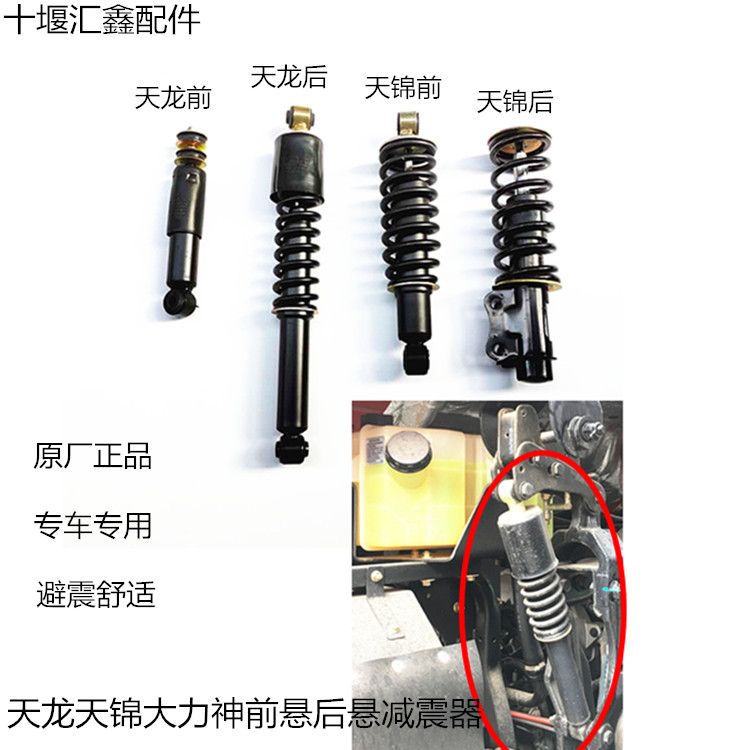 十堰汇鑫配件

天龙前

天龙后

天锦前

天锦后

原厂正品

专车专用

避震舒适

天龙天锦大力神前悬后悬减震器