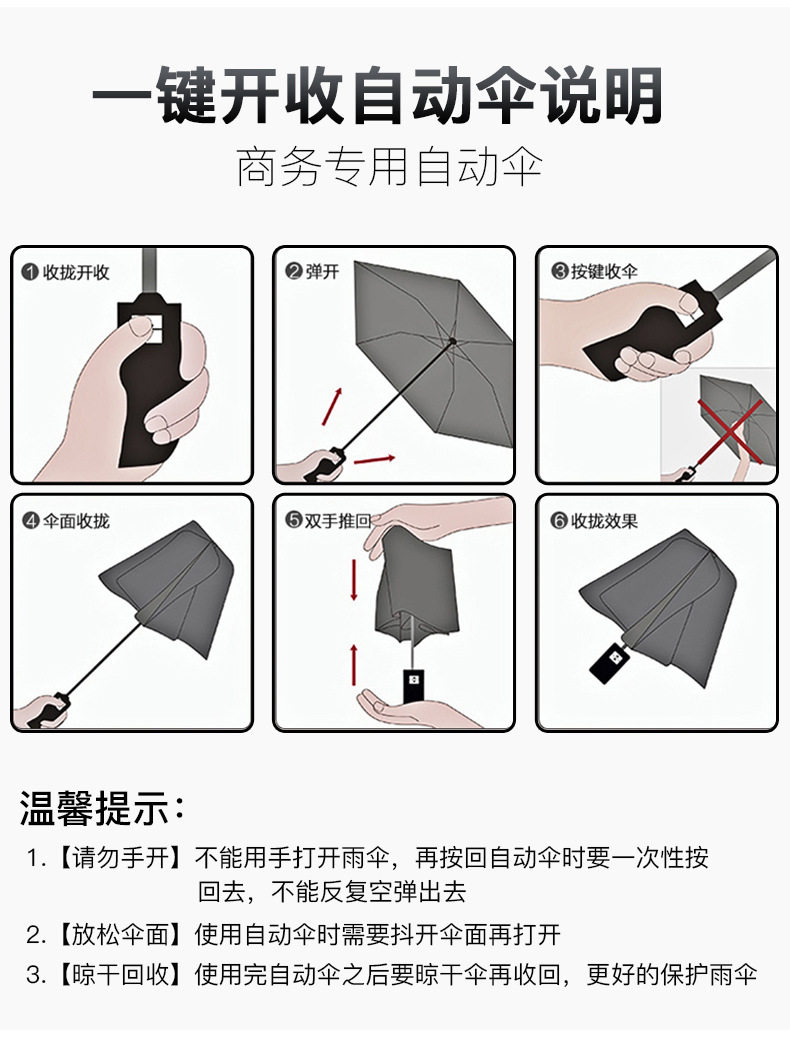 一键开收自动伞说明

商务专用自动伞

❶收拢开收

❷弹开

❸按键收伞

❹伞面收拢

❺双手推回

❻收拢效果

温馨提示：

1.【请勿手开】不能用手打开雨伞，再按回自动伞时要一次性按回去，不能反复空弹出去

2.【放松伞面】使用自动伞时需要抖开伞面再打开

3.【晾干回收】使用完自动伞之后要晾干伞再收回，更好的保护雨伞