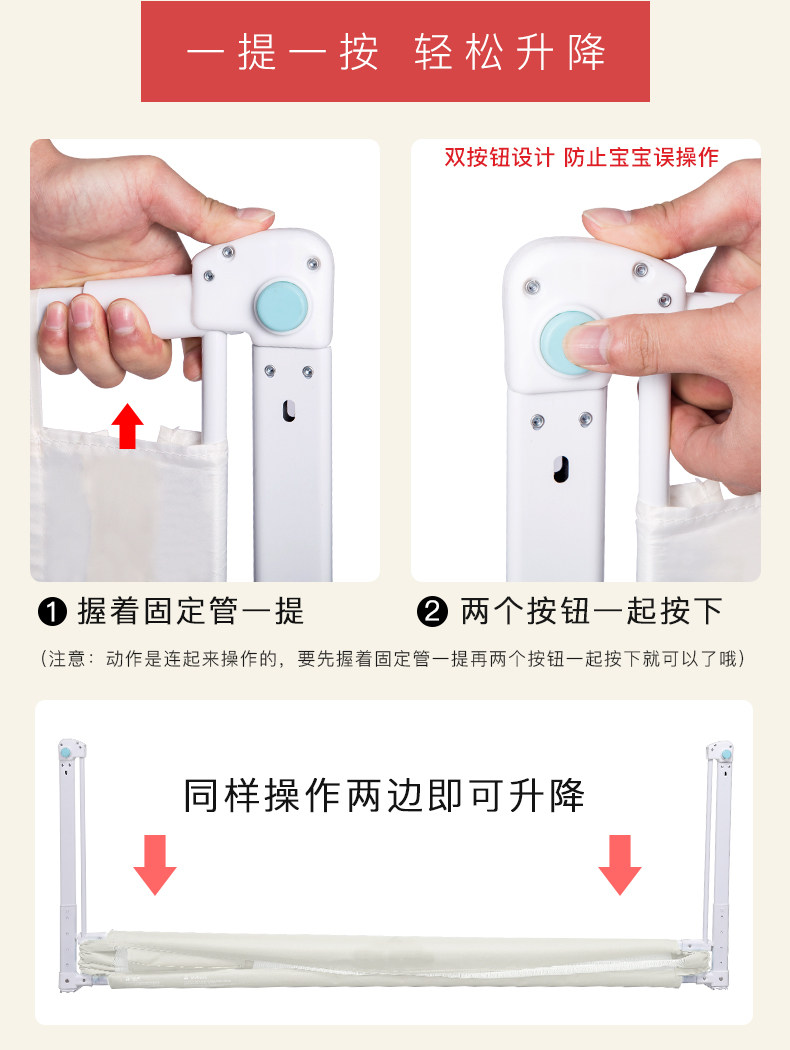 一提一按 轻松升降

双按钮设计 防止宝宝误操作

❶ 握着固定管一提

❷ 两个按钮一起按下

（注意：动作是连起来操作的，要先握着固定管一提再两个按钮一起按下就可以了哦）

同样操作两边即可升降