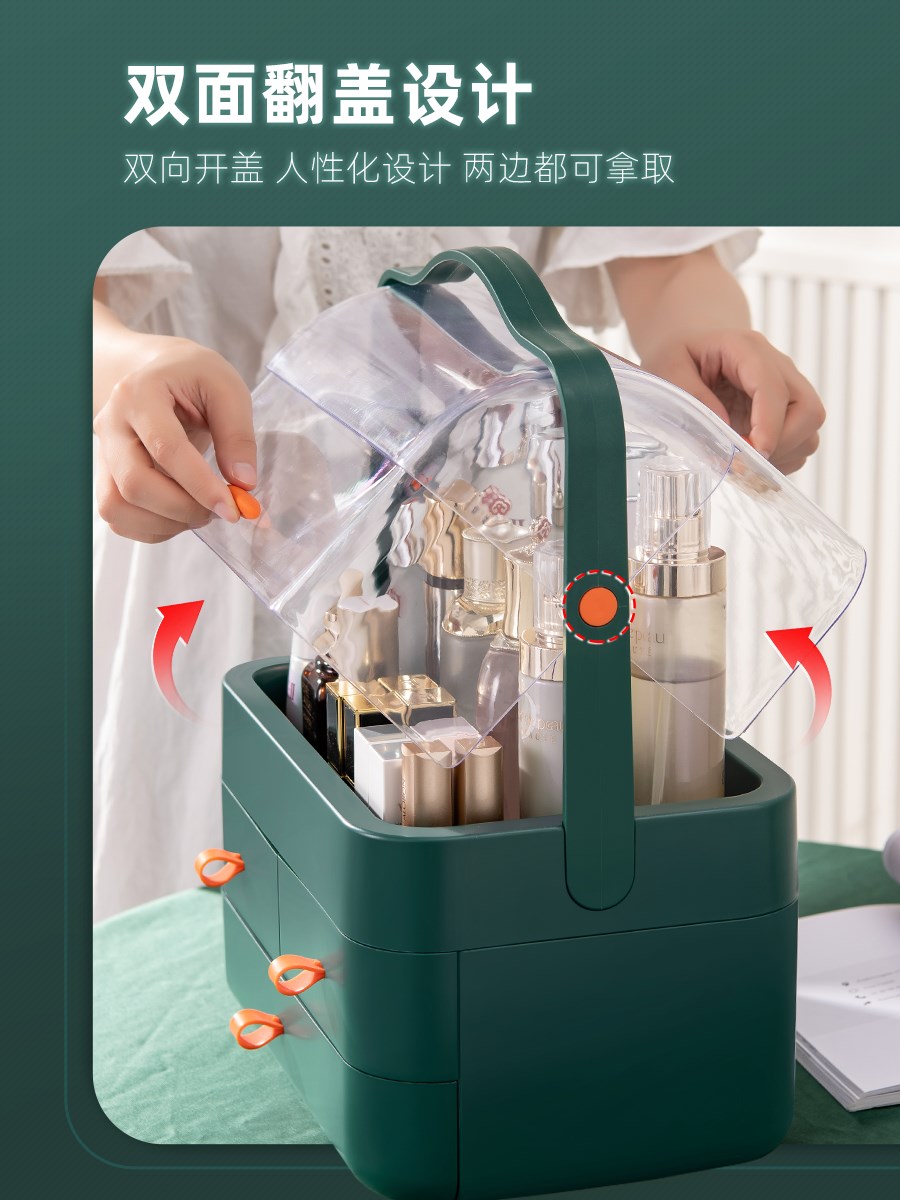 双面翻盖设计

双向开盖 人性化设计 两边都可拿取