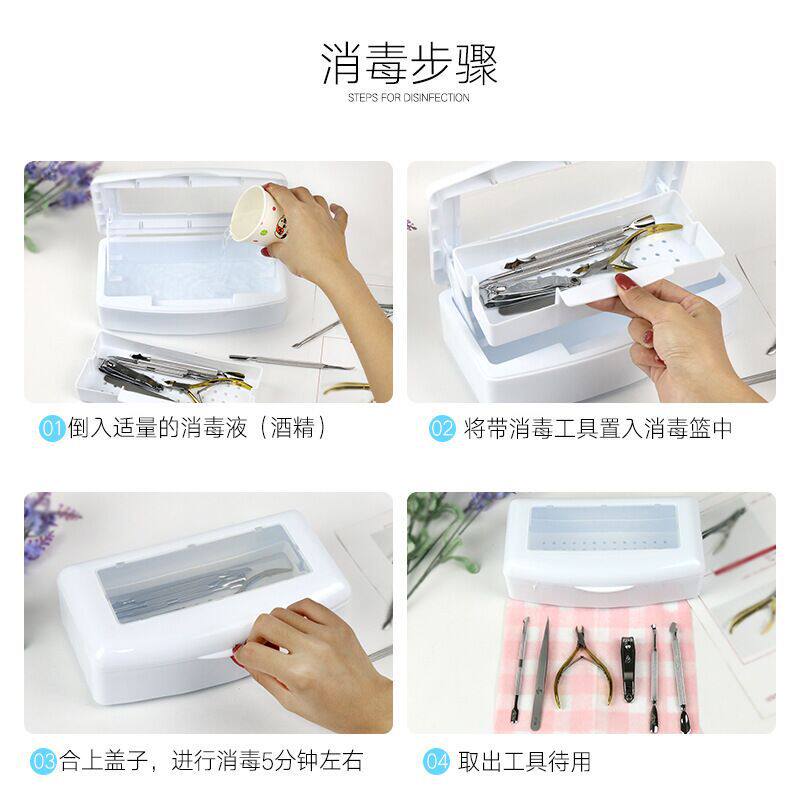 消毒步骤
STEPS FOR DISINFECTION

01 倒入适量的消毒液（酒精）

02 将带消毒工具置入消毒篮中

03 合上盖子，进行消毒5分钟左右

04 取出工具待用