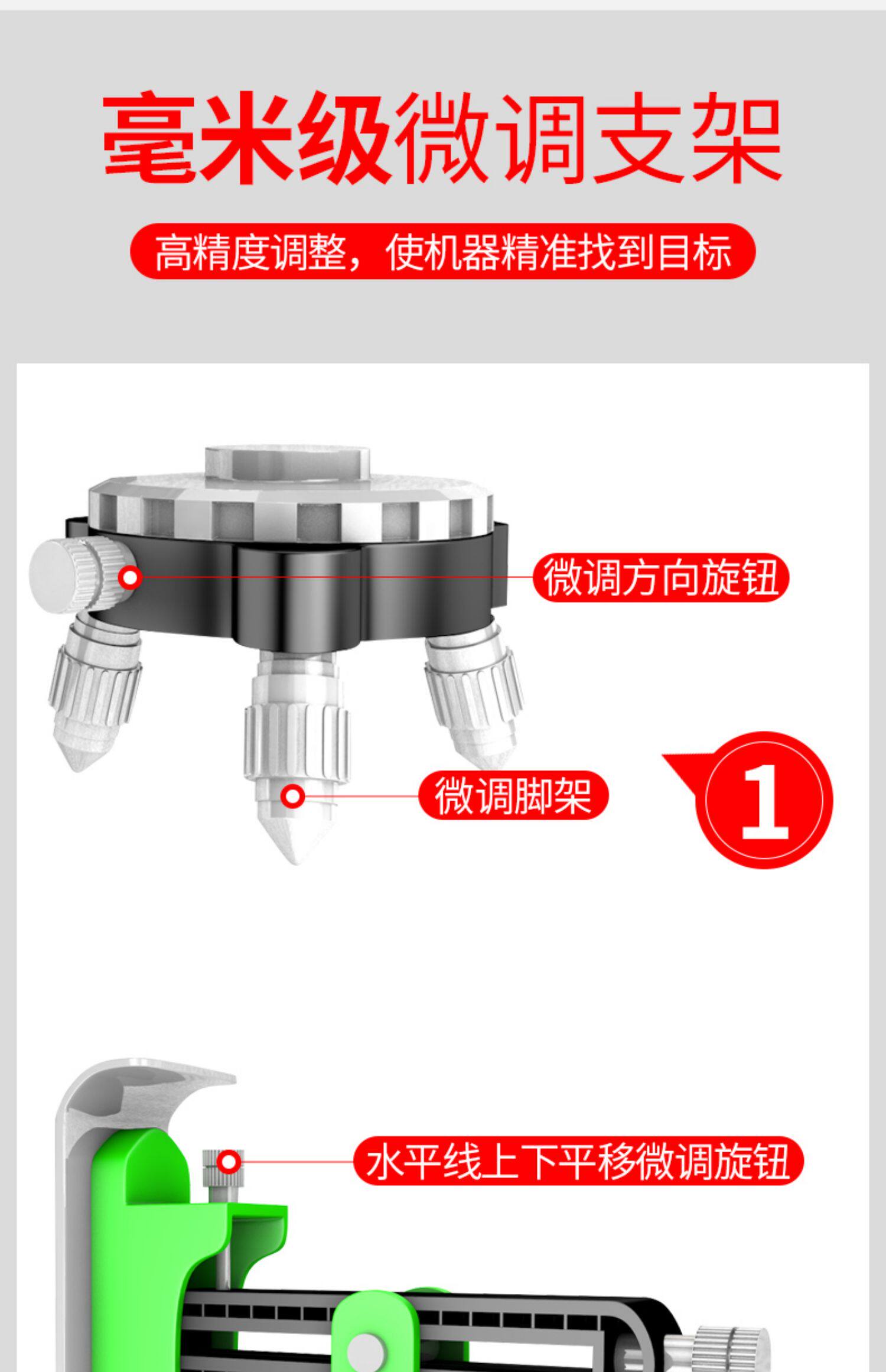 毫米级微调支架

高精度调整，使机器精准找到目标

微调方向旋钮

微调脚架

1

水平线上下平移微调旋钮