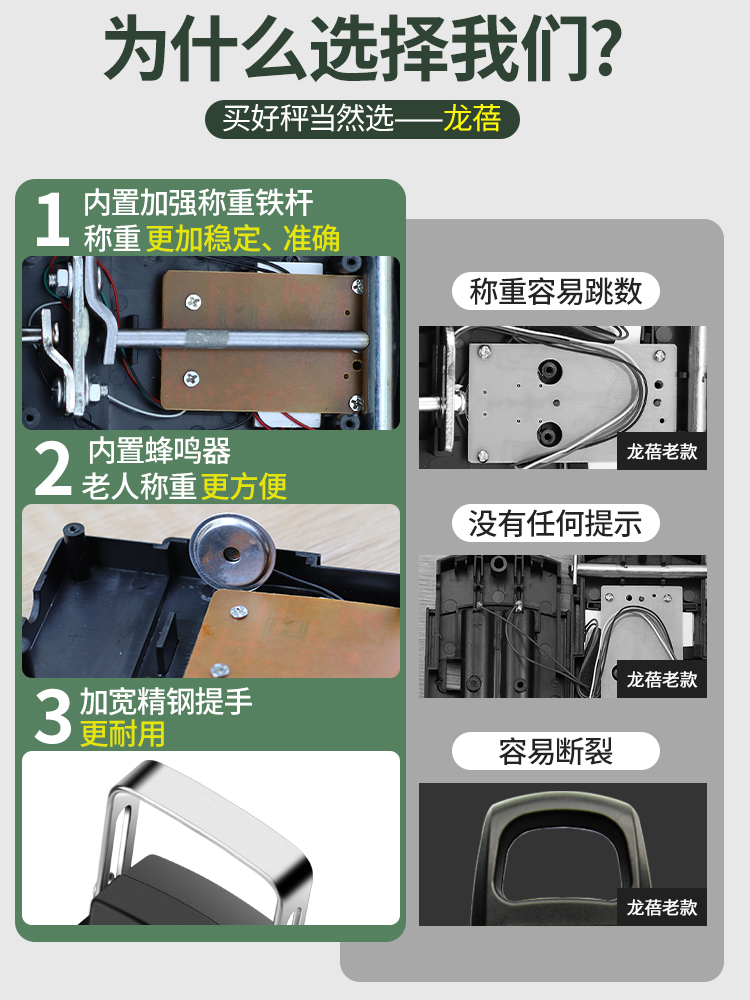 为什么选择我们?

买好秤当然选——龙蓓

1 内置加强称重铁杆
称重 更加稳定、准确

2 内置蜂鸣器
老人称重 更方便

3 加宽精钢提手
更耐用

称重容易跳数

龙蓓老款

没有任何提示

龙蓓老款

容易断裂

龙蓓老款