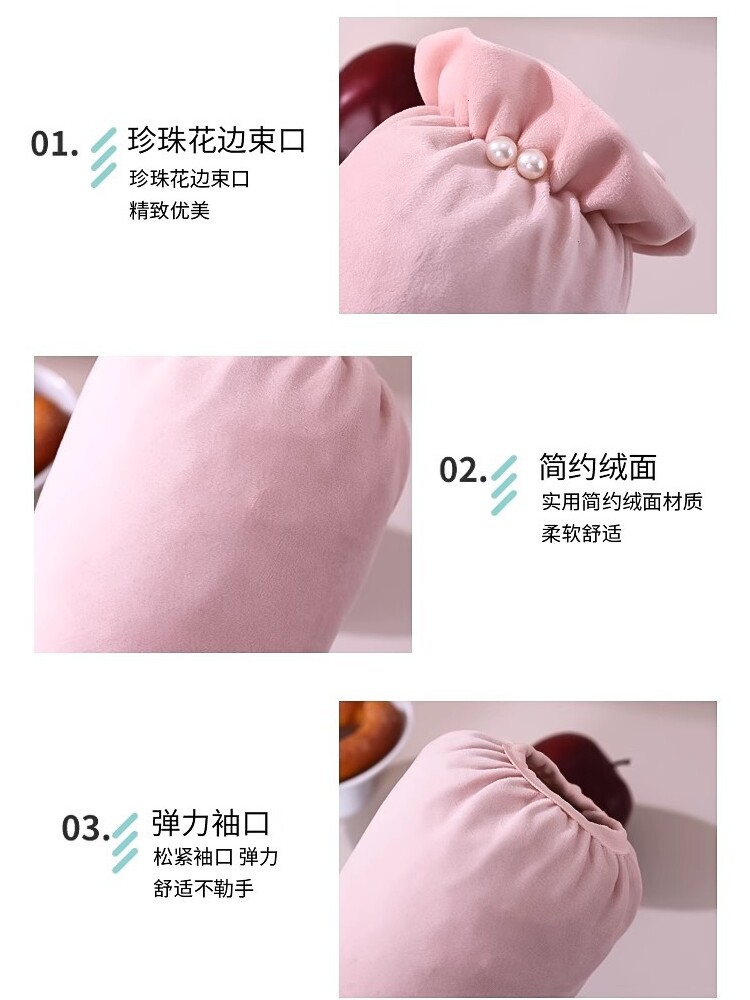 01. 珍珠花边束口
珍珠花边束口
精致优美

02. 简约绒面
实用简约绒面材质
柔软舒适

03. 弹力袖口
松紧袖口 弹力
舒适不勒手