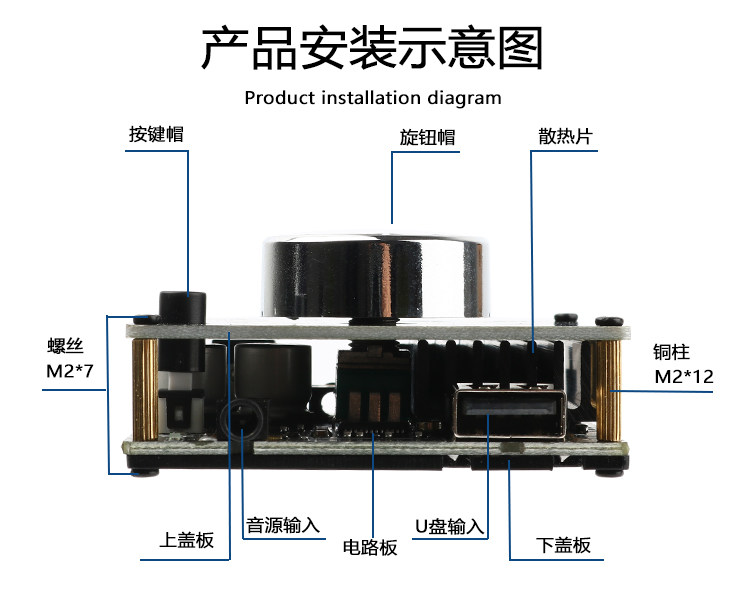 产品安装示意图

Product installation diagram

按键帽

旋钮帽

散热片

螺丝
M2*7

铜柱
M2*12

上盖板

音源输入

电路板

U盘输入

下盖板