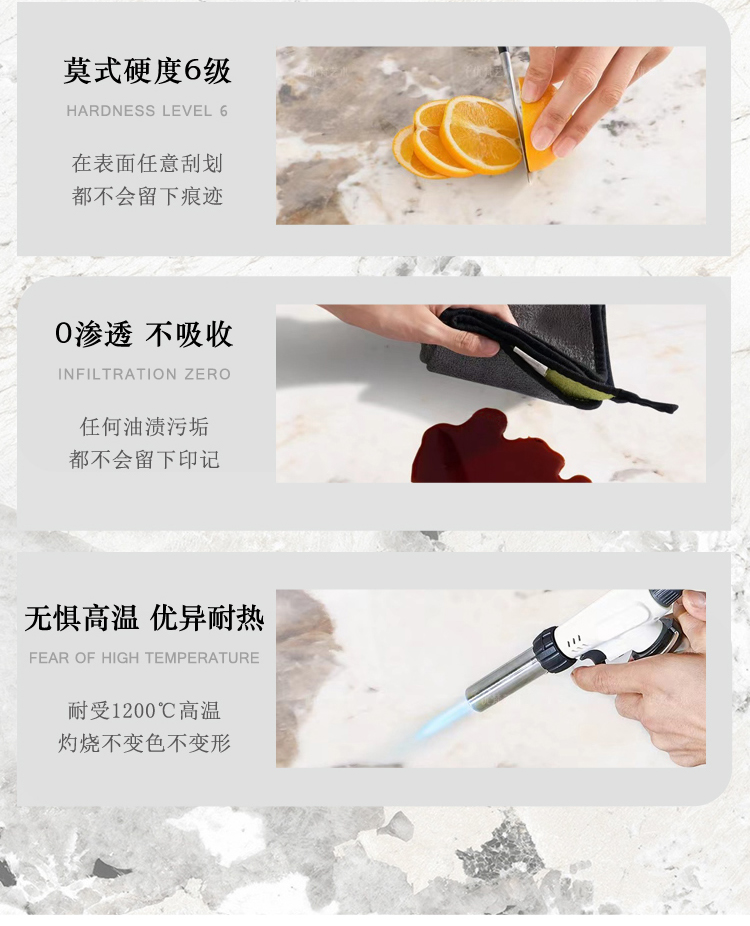 莫式硬度6级
HARDNESS LEVEL 6

在表面任意刮划
都不会留下痕迹

0渗透 不吸收
INFILTRATION ZERO

任何油渍污垢
都不会留下印记

无惧高温 优异耐热
FEAR OF HIGH TEMPERATURE

耐受1200℃高温
灼烧不变色不变形