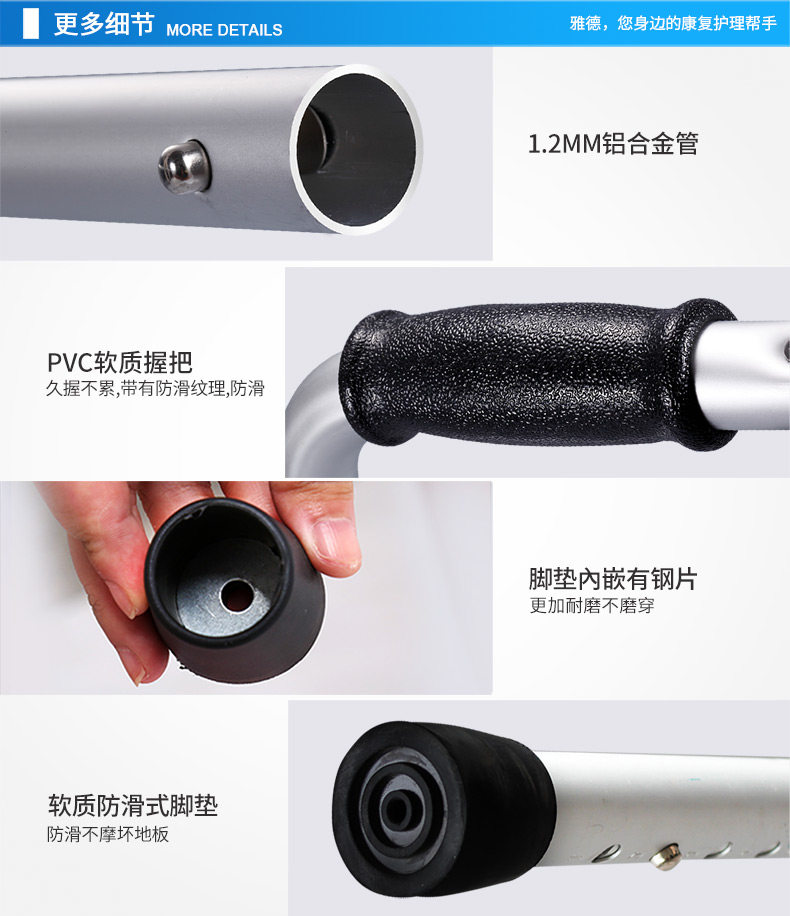 更多细节 MORE DETAILS

雅德，您身边的康复护理帮手

1.2MM铝合金管

PVC软质握把
久握不累,带有防滑纹理,防滑

脚垫內嵌有钢片
更加耐磨不磨穿

软质防滑式脚垫
防滑不摩坏地板