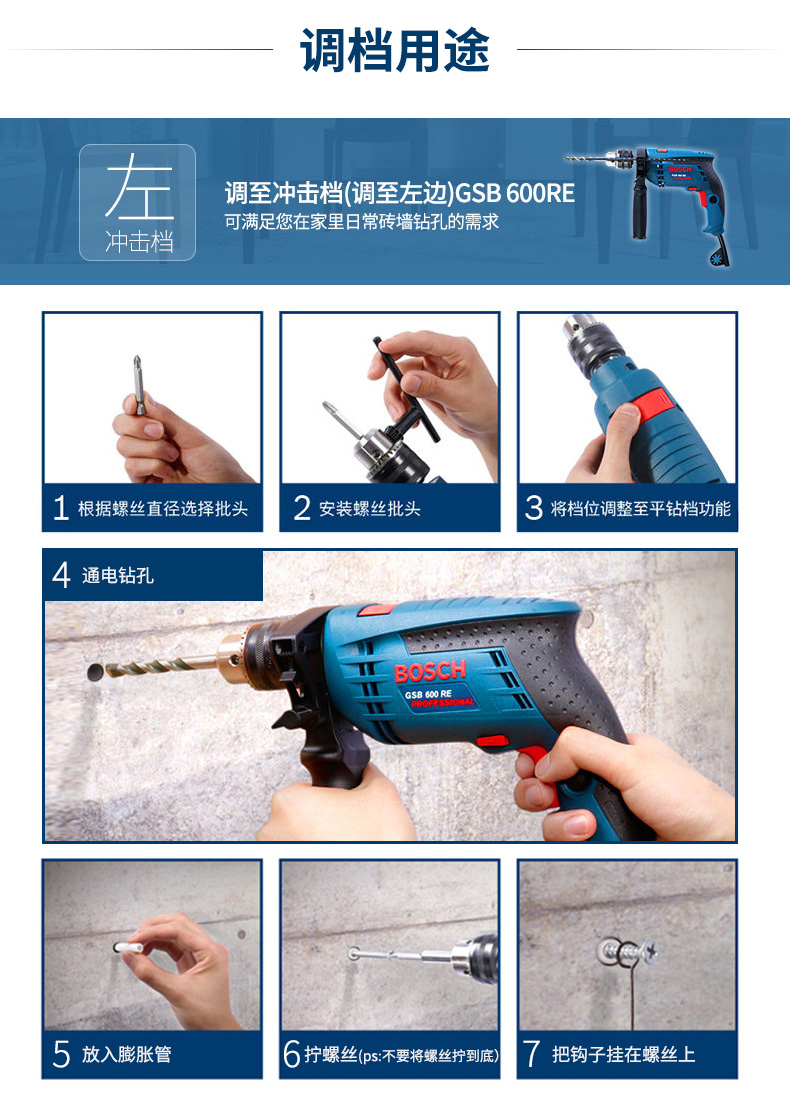 调档用途

左
冲击档

调至冲击档(调至左边)GSB 600RE
可满足您在家里日常砖墙钻孔的需求

BOSCH

1 根据螺丝直径选择批头

2 安装螺丝批头

3 将档位调整至平钻档功能

4 通电钻孔

BOSCH
GSB 600 RE
PROFESSIONAL

5 放入膨胀管

6 拧螺丝(ps:不要将螺丝拧到底)

7 把钩子挂在螺丝上