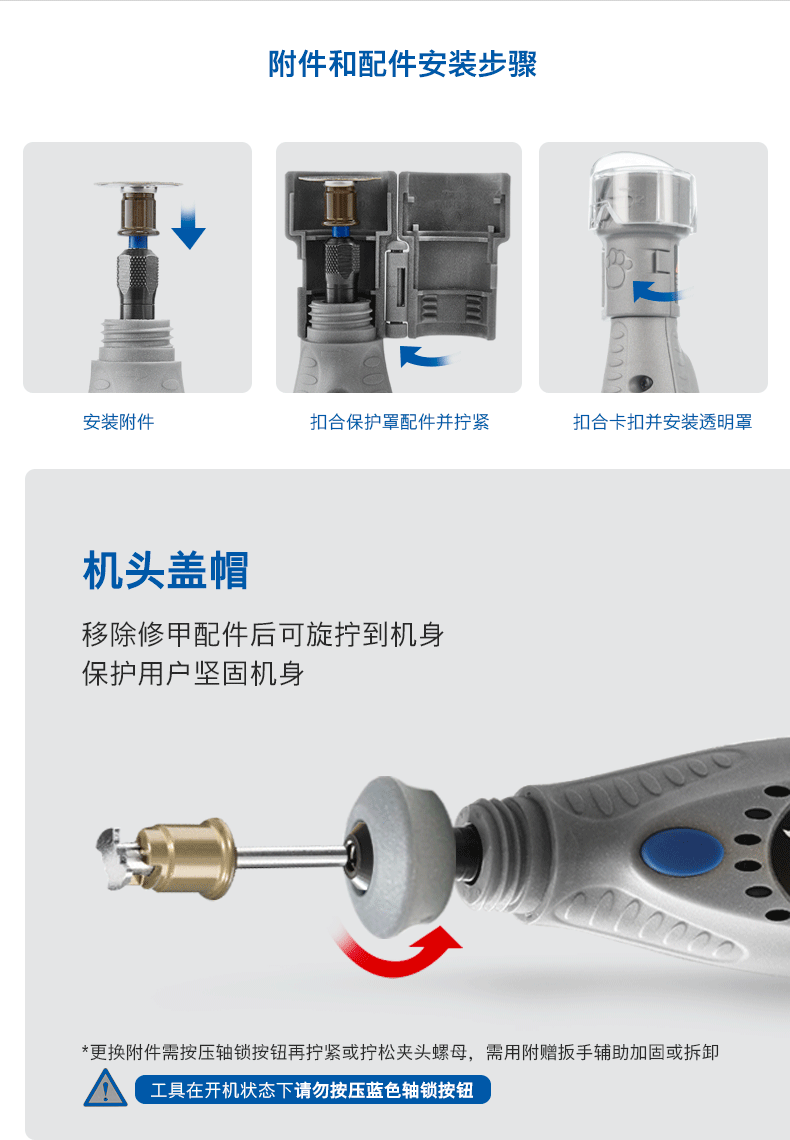 附件和配件安装步骤

安装附件

扣合保护罩配件并拧紧

扣合卡扣并安装透明罩

机头盖帽

移除修甲配件后可旋拧到机身
保护用户坚固机身

*更换附件需按压轴锁按钮再拧紧或拧松夹头螺母，需用附赠扳手辅助加固或拆卸

工具在开机状态下请勿按压蓝色轴锁按钮