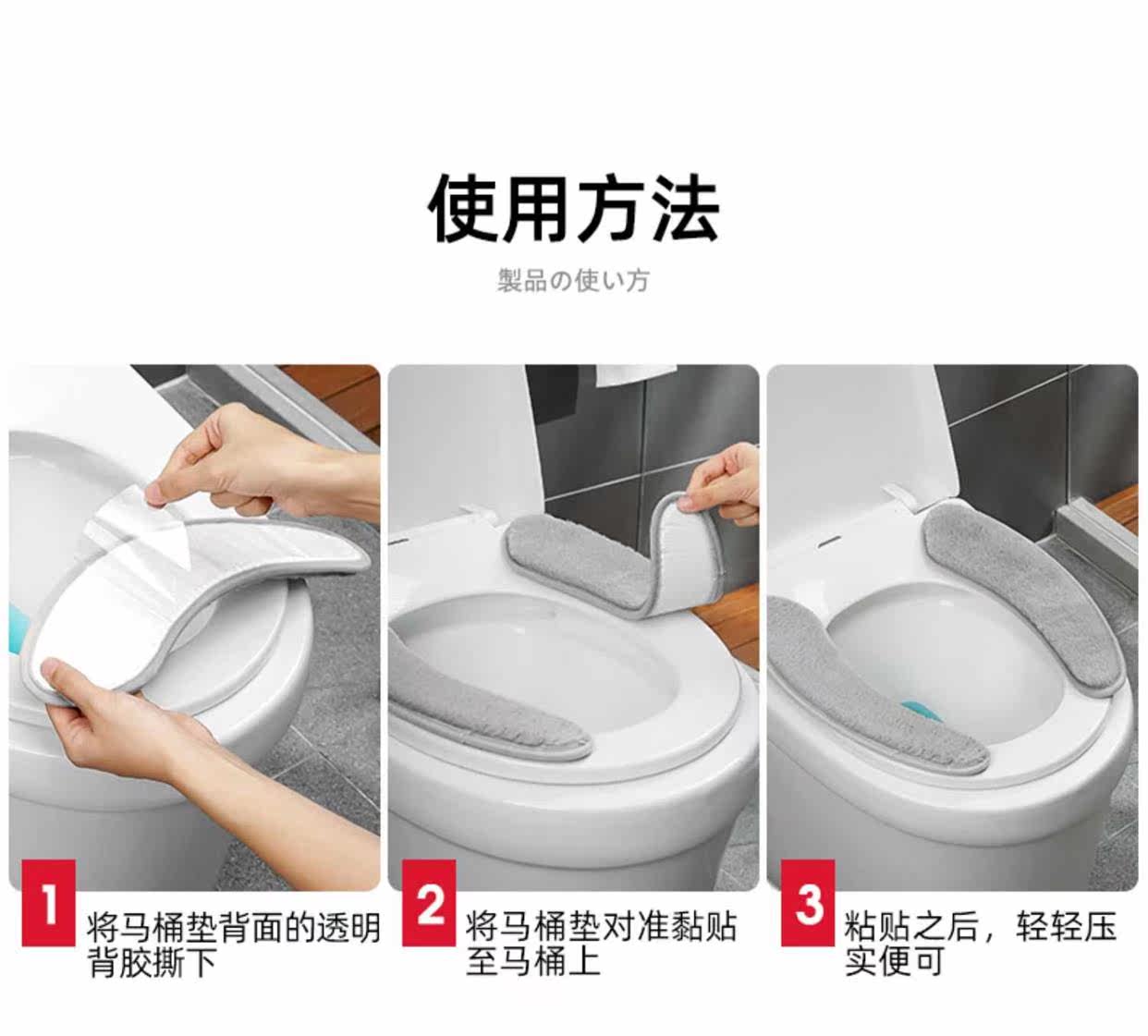 使用方法

製品の使い方

1 将马桶垫背面的透明背胶撕下

2 将马桶垫对准黏贴至马桶上

3 粘贴之后，轻轻压实便可