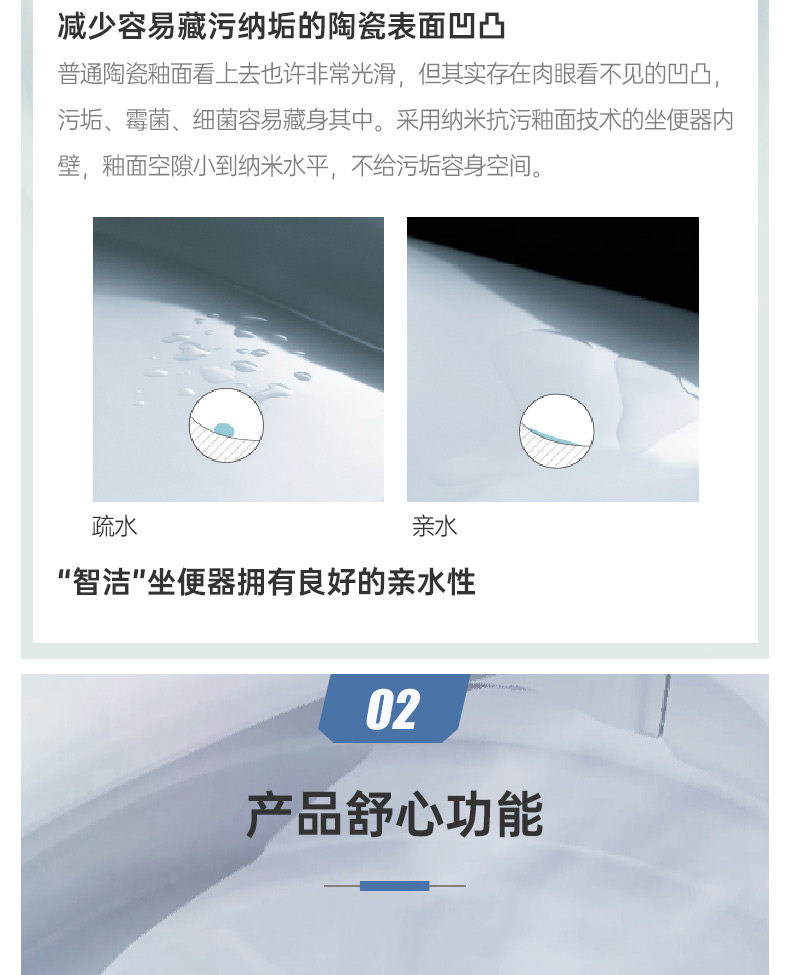 减少容易藏污纳垢的陶瓷表面凹凸

普通陶瓷釉面看上去也许非常光滑，但其实存在肉眼看不见的凹凸，污垢、霉菌、细菌容易藏身其中。采用纳米抗污釉面技术的坐便器内壁，釉面空隙小到纳米水平，不给污垢容身空间。

疏水

亲水

“智洁”坐便器拥有良好的亲水性

02

产品舒心功能