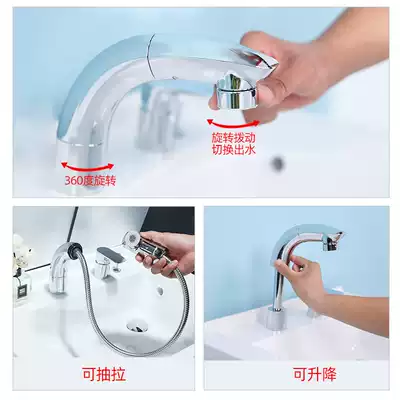 旋转拨动
切换出水

360度旋转

可抽拉

可升降