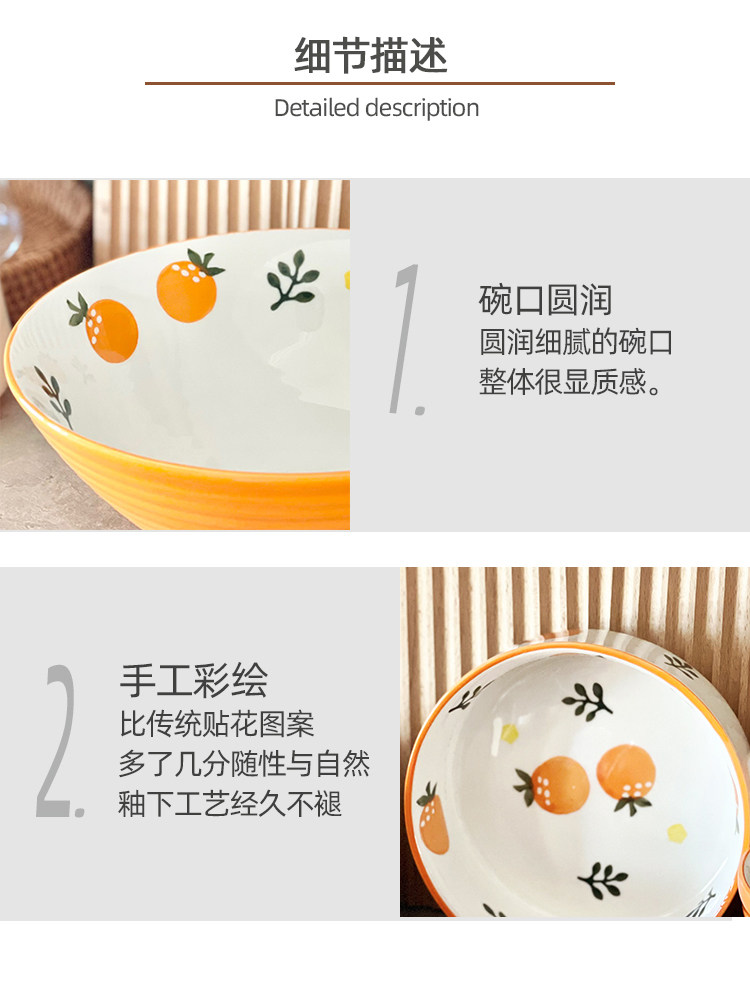 细节描述

Detailed description

1.

碗口圆润

圆润细腻的碗口
整体很显质感。

2.

手工彩绘

比传统贴花图案
多了几分随性与自然
釉下工艺经久不褪