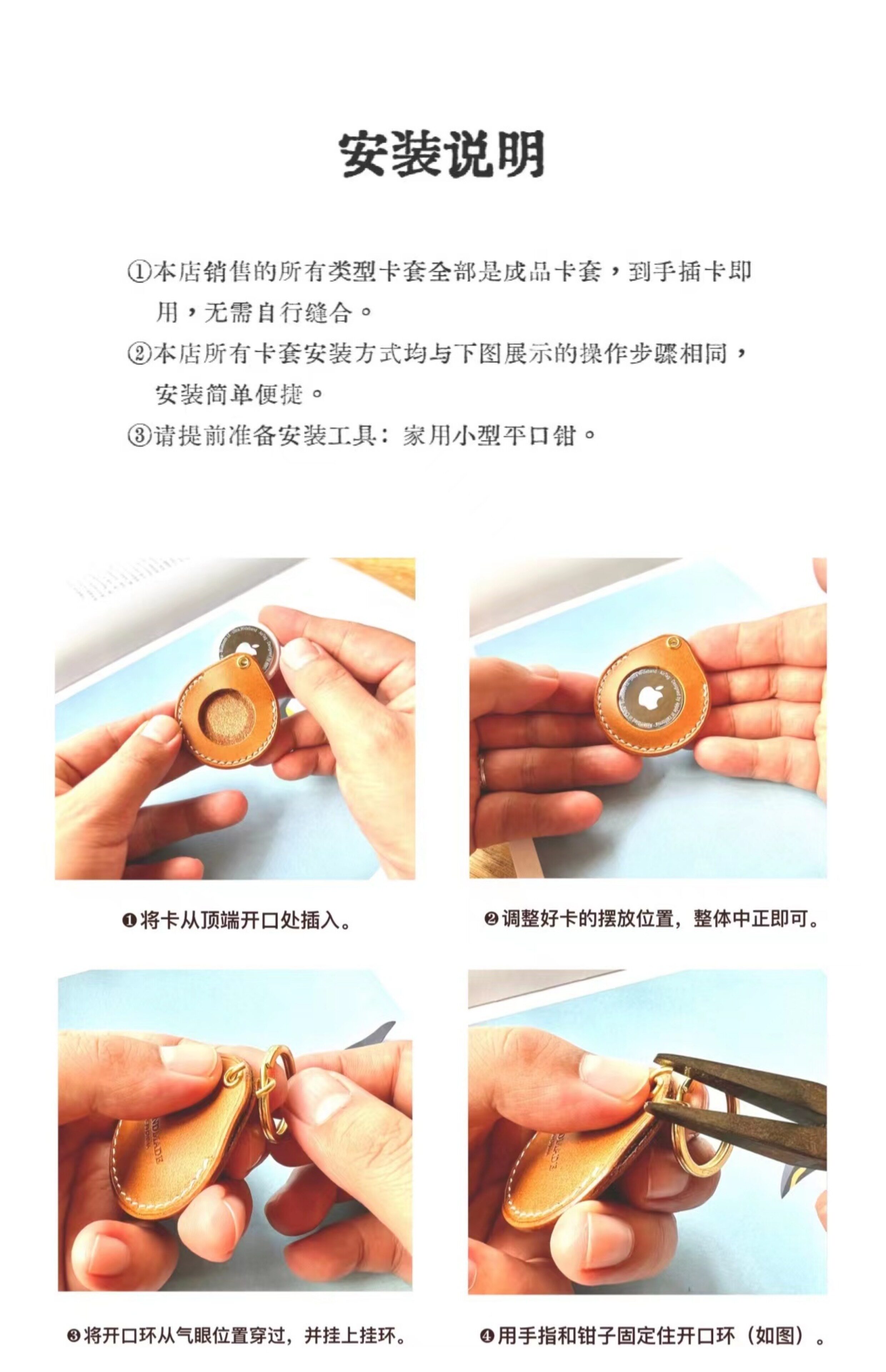 安装说明

①本店销售的所有类型卡套全部是成品卡套，到手插卡即用，无需自行缝合。

②本店所有卡套安装方式均与下图展示的操作步骤相同，安装简单便捷。

③请提前准备安装工具：家用小型平口钳。

❶将卡从顶端开口处插入。

❷调整好卡的摆放位置，整体中正即可。

❸将开口环从气眼位置穿过，并挂上挂环。

❹用手指和钳子固定住开口环（如图）。