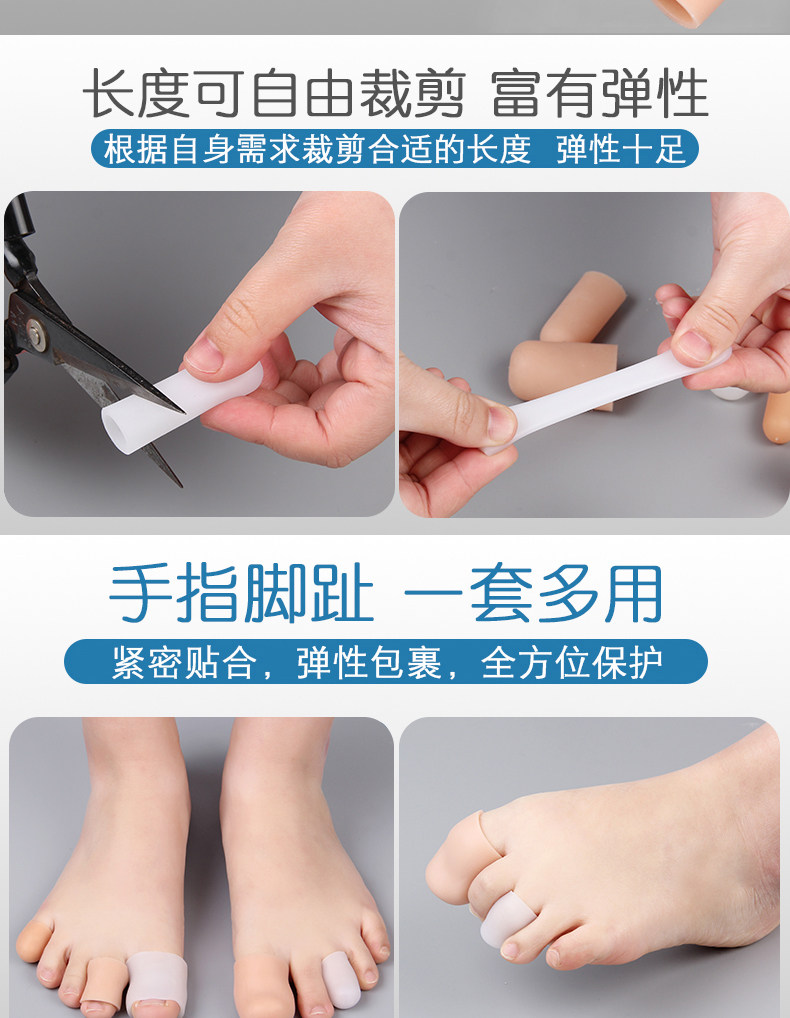 长度可自由裁剪 富有弹性

根据自身需求裁剪合适的长度 弹性十足

手指脚趾 一套多用

紧密贴合，弹性包裹，全方位保护