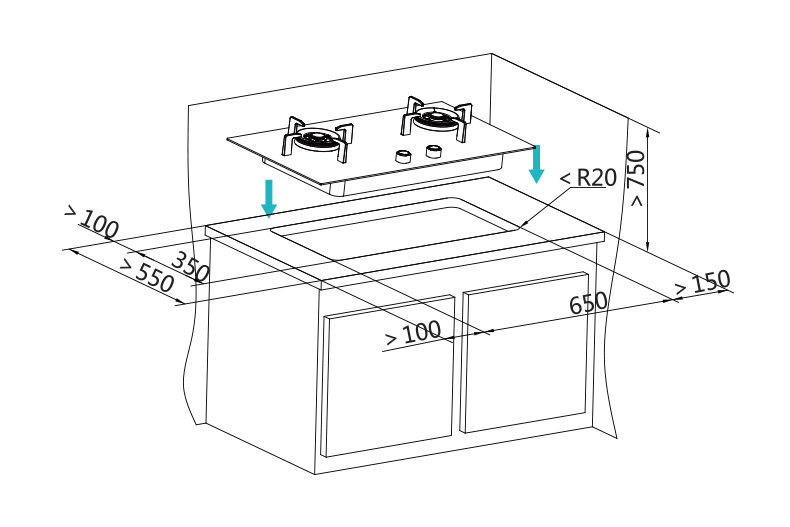 < R20
> 750
> 100
350
> 550
> 150
650
> 100