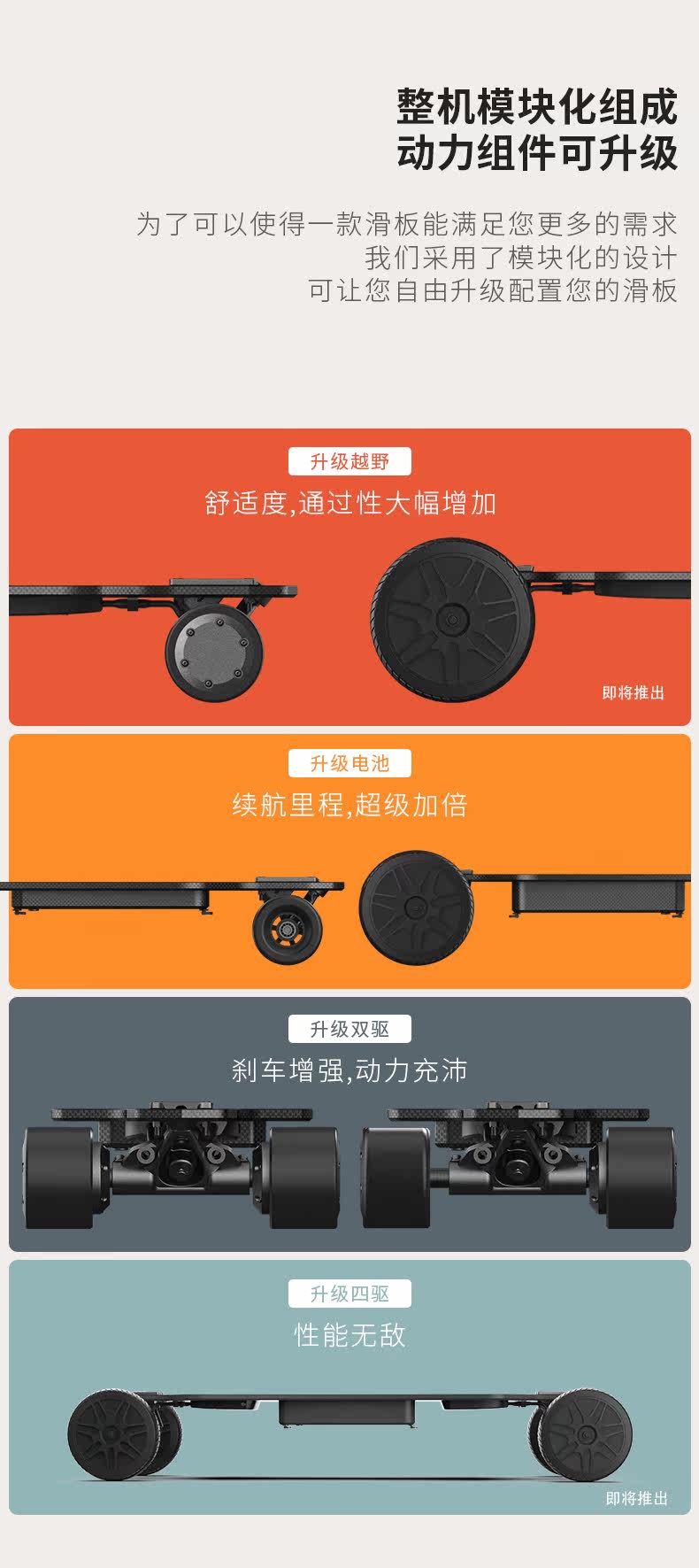 整机模块化组成
动力组件可升级

为了可以使得一款滑板能满足您更多的需求
我们采用了模块化的设计
可让您自由升级配置您的滑板

升级越野
舒适度,通过性大幅增加
即将推出

升级电池
续航里程,超级加倍

升级双驱
刹车增强,动力充沛

升级四驱
性能无敌
即将推出