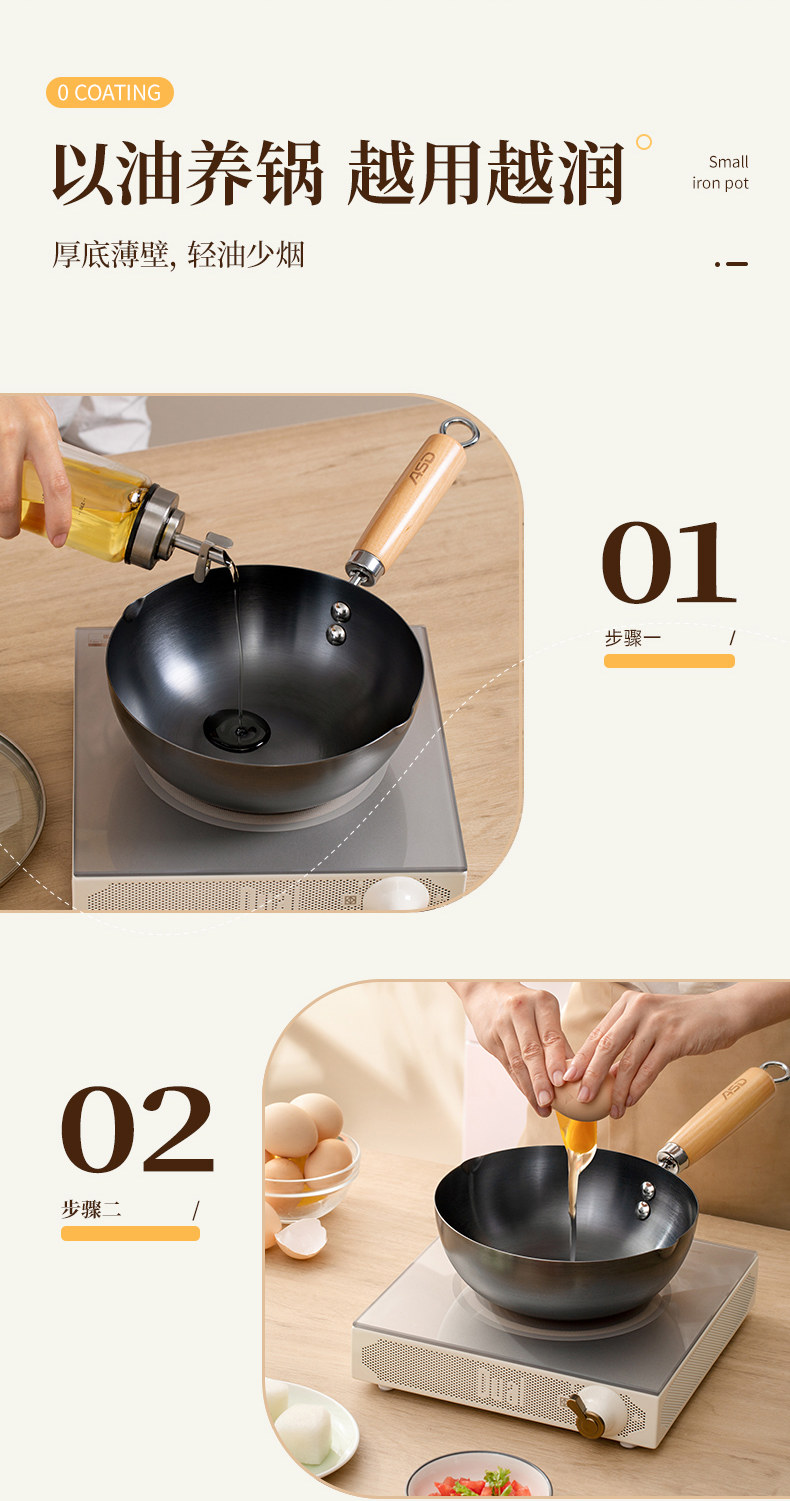 0 COATING

以油养锅 越用越润

Small iron pot

厚底薄壁, 轻油少烟

ASD

01

步骤一 /

02

步骤二 /

ASD