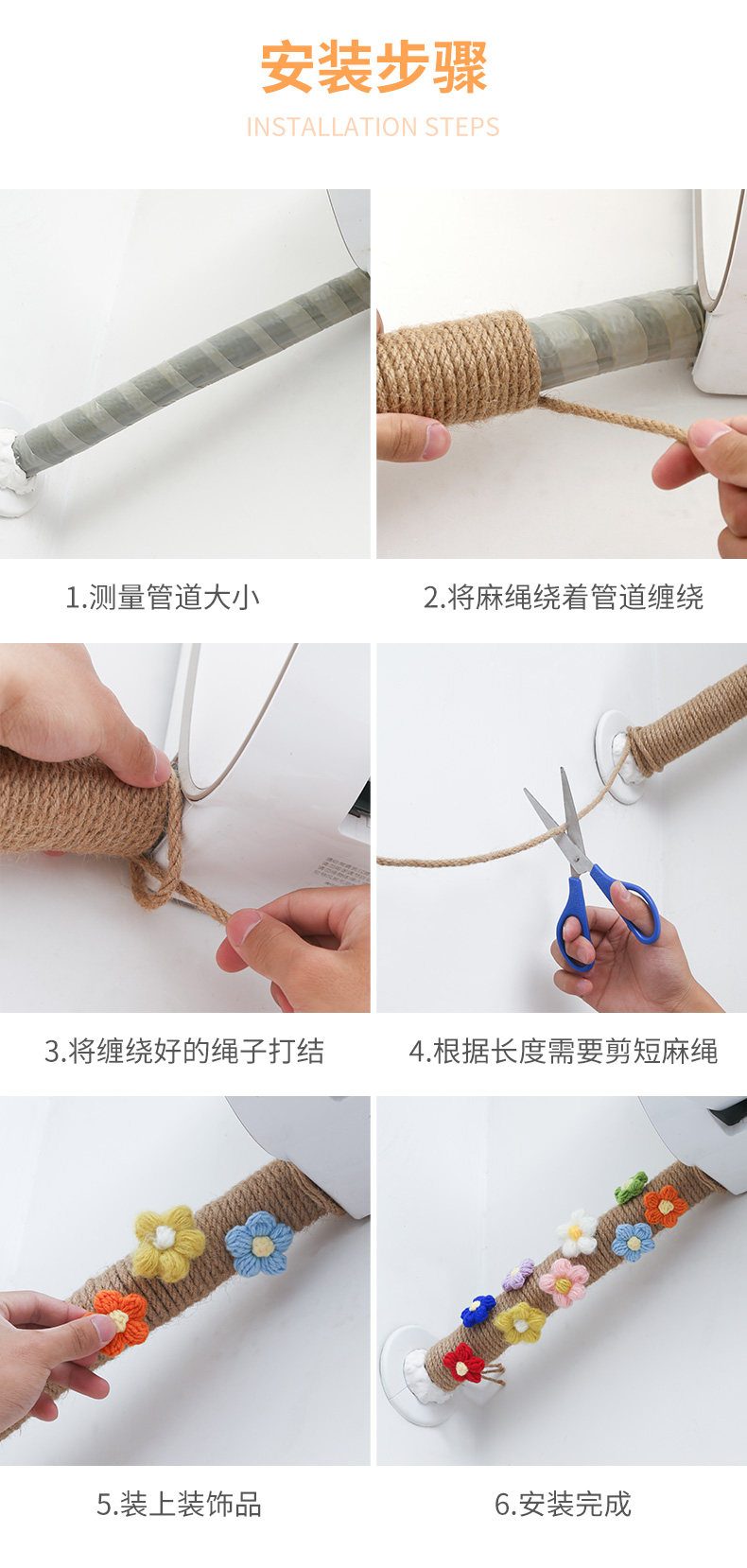 安装步骤
INSTALLATION STEPS

1.测量管道大小

2.将麻绳绕着管道缠绕

3.将缠绕好的绳子打结

4.根据长度需要剪短麻绳

5.装上装饰品

6.安装完成