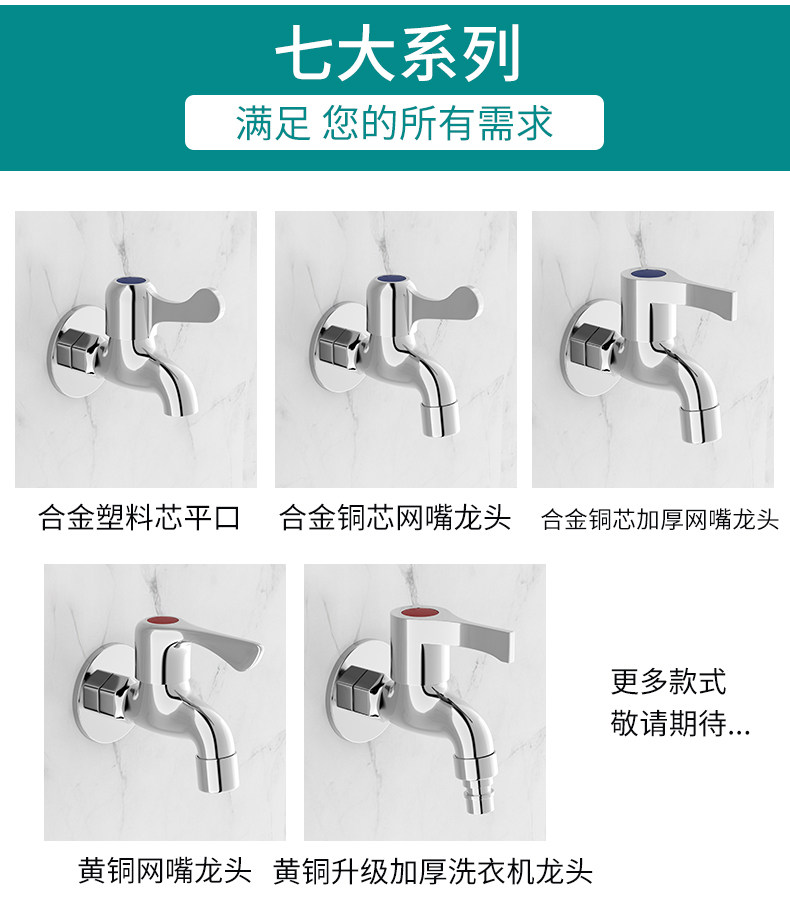 七大系列

满足 您的所有需求

合金塑料芯平口

合金铜芯网嘴龙头

合金铜芯加厚网嘴龙头

黄铜网嘴龙头

黄铜升级加厚洗衣机龙头

更多款式
敬请期待...