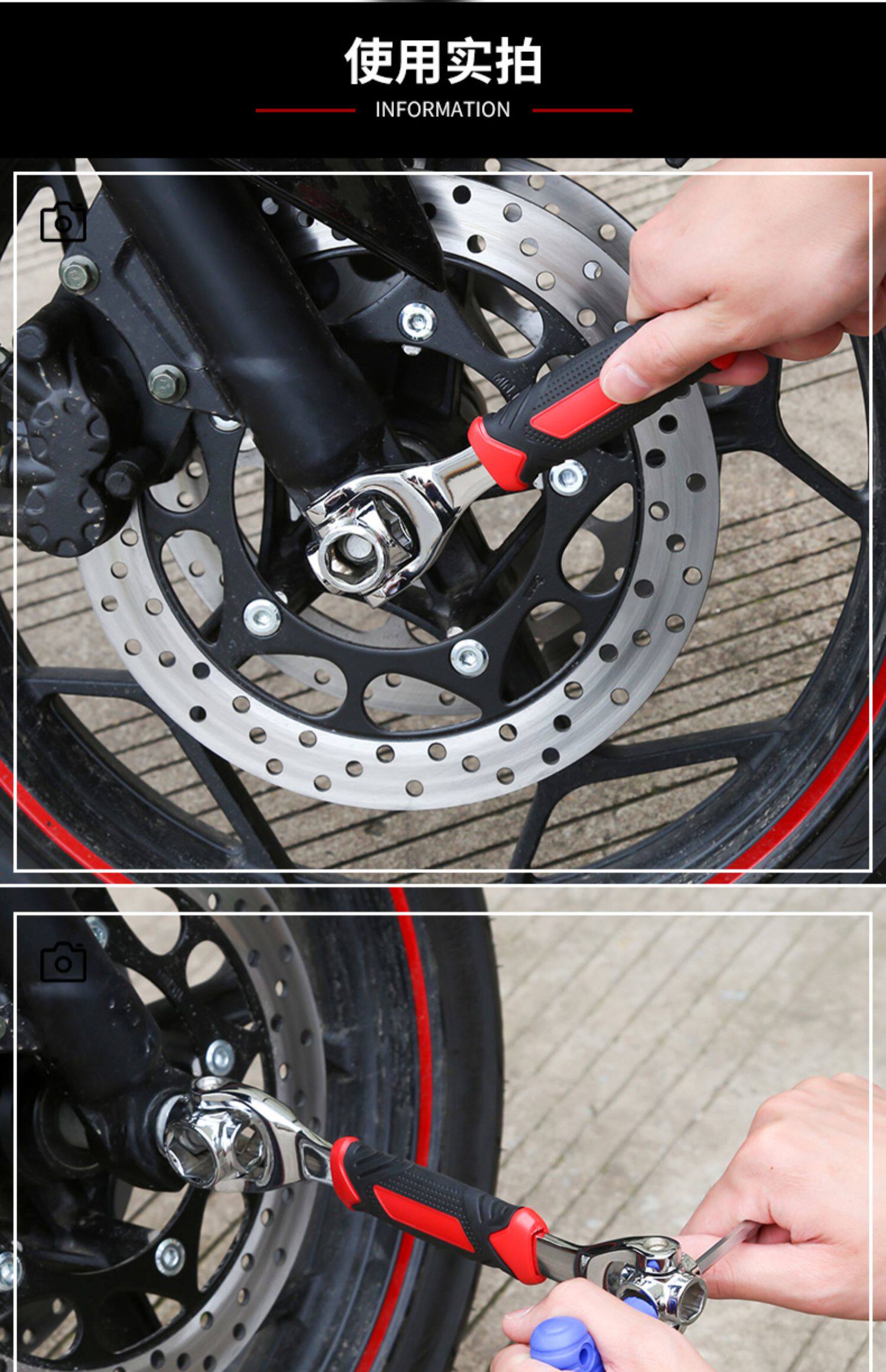 使用实拍

INFORMATION