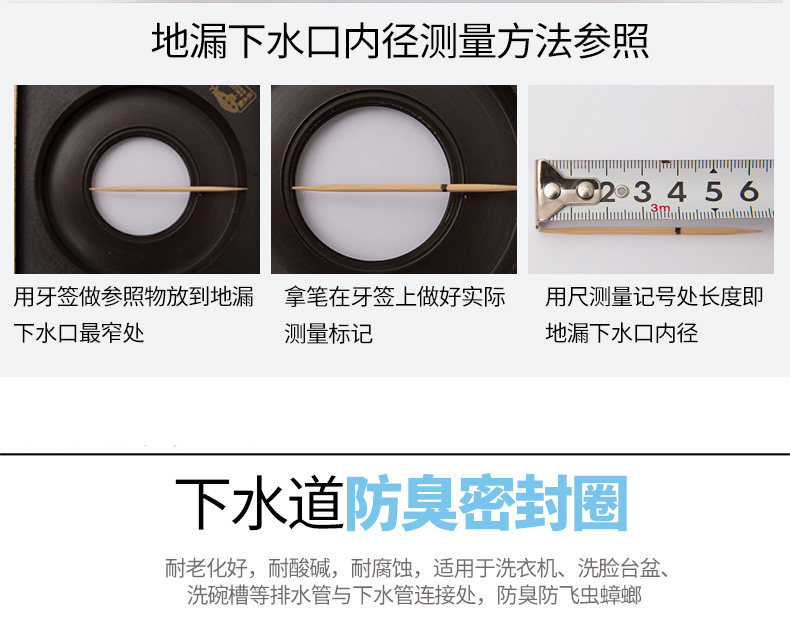 地漏下水口内径测量方法参照

2 3 4 5 6
3m

用牙签做参照物放到地漏下水口最窄处

拿笔在牙签上做好实际测量标记

用尺测量记号处长度即地漏下水口内径

下水道防臭密封圈

耐老化好，耐酸碱，耐腐蚀，适用于洗衣机、洗脸台盆、洗碗槽等排水管与下水管连接处，防臭防飞虫蟑螂