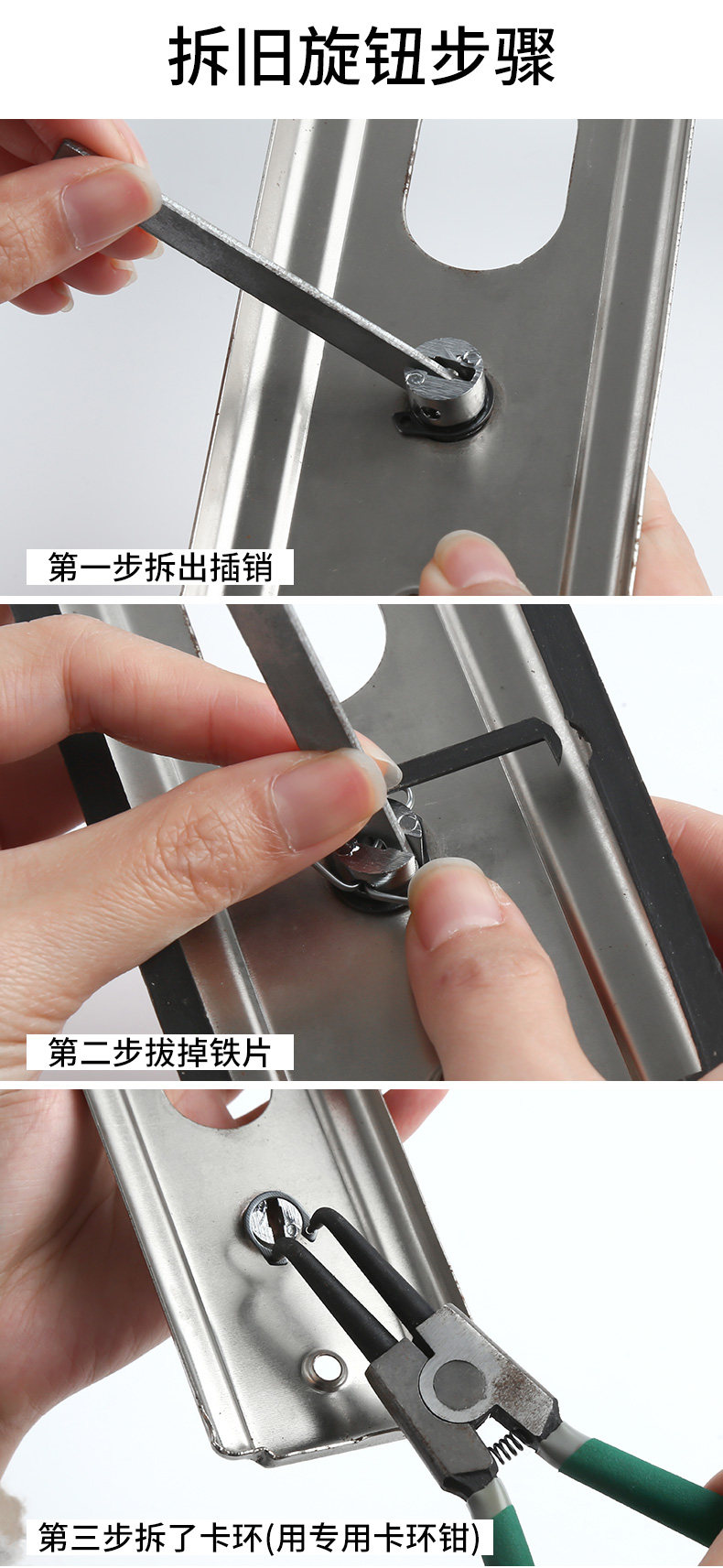 拆旧旋钮步骤

第一步拆出插销

第二步拔掉铁片

第三步拆了卡环(用专用卡环钳)