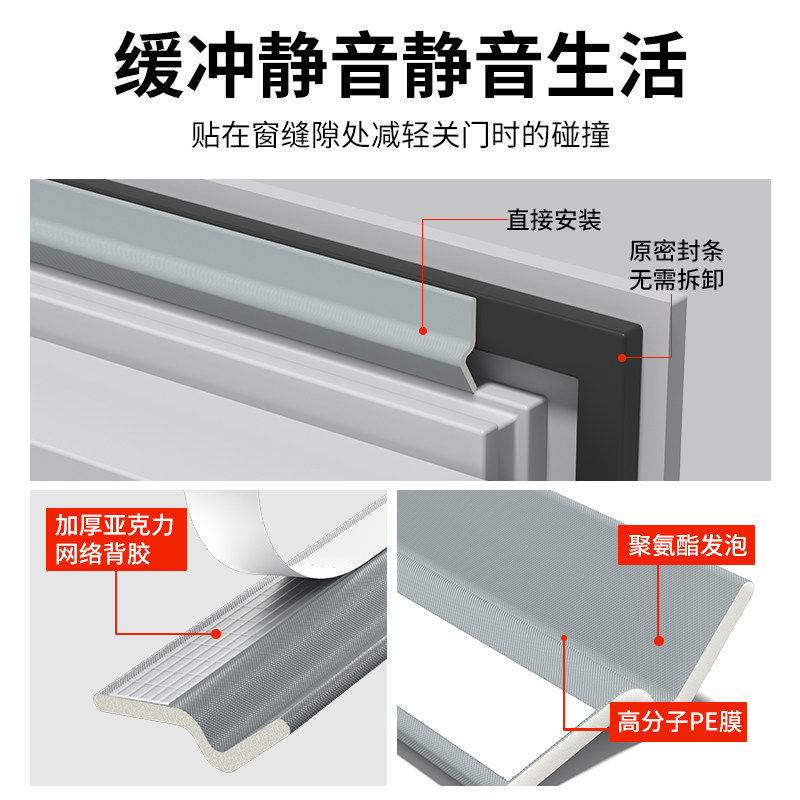 缓冲静音静音生活

贴在窗缝隙处减轻关门时的碰撞

直接安装

原密封条
无需拆卸

加厚亚克力
网络背胶

聚氨酯发泡

高分子PE膜