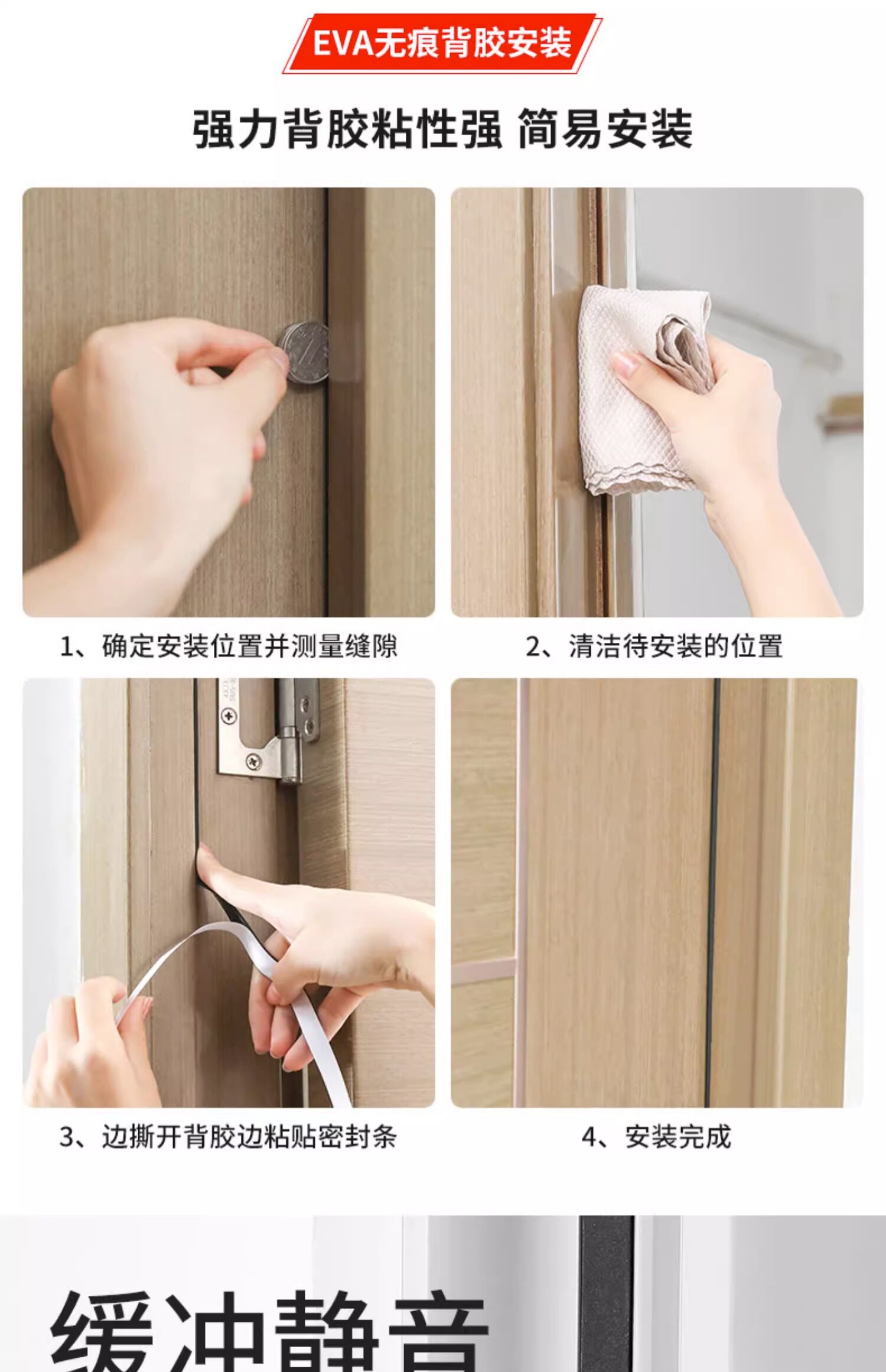 EVA无痕背胶安装

强力背胶粘性强 简易安装

1、确定安装位置并测量缝隙

2、清洁待安装的位置

3、边撕开背胶边粘贴密封条

4、安装完成

缓冲静音